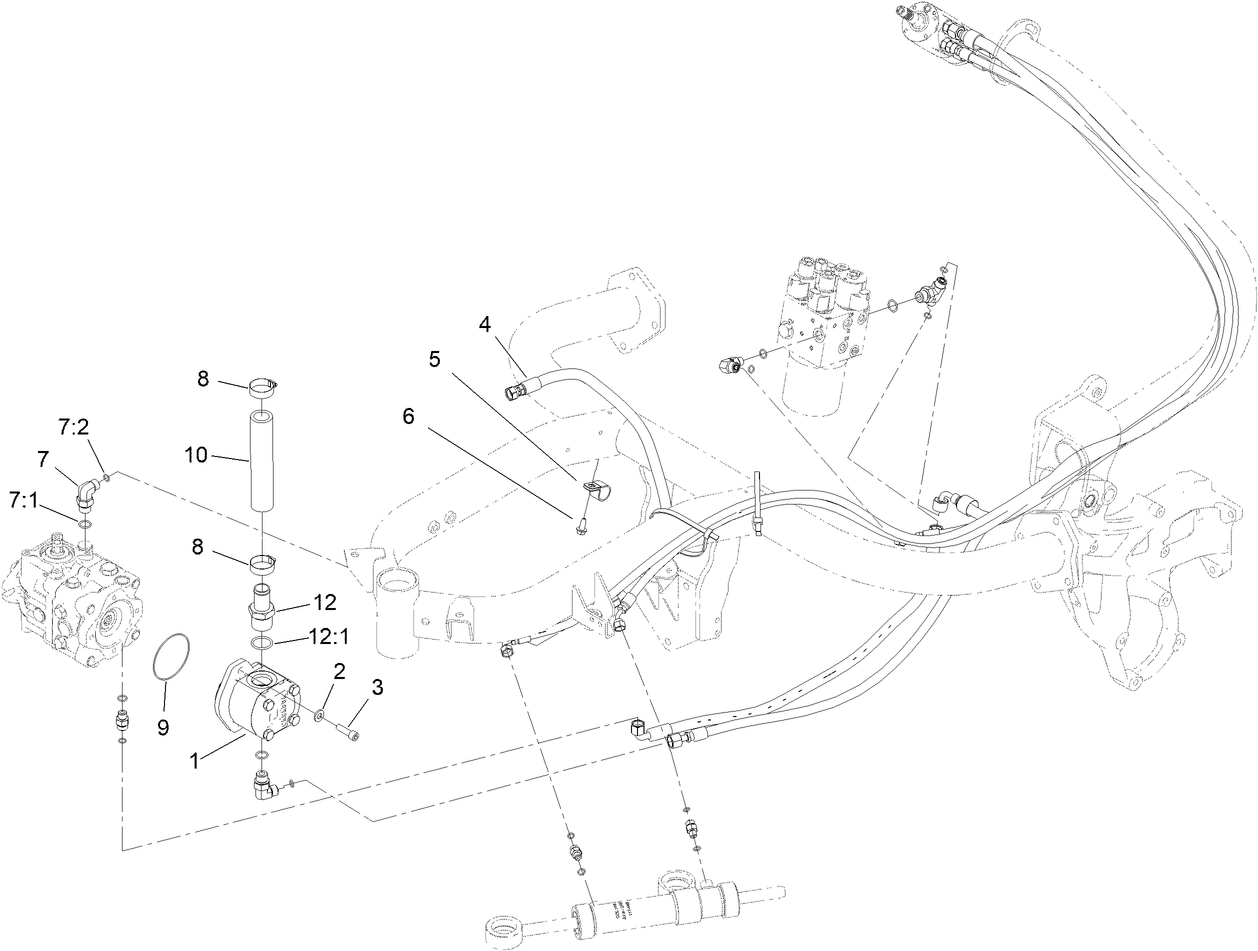 4
5
6
8
7:2
7
10
7:1
8
12
12:1
2
3
9
1