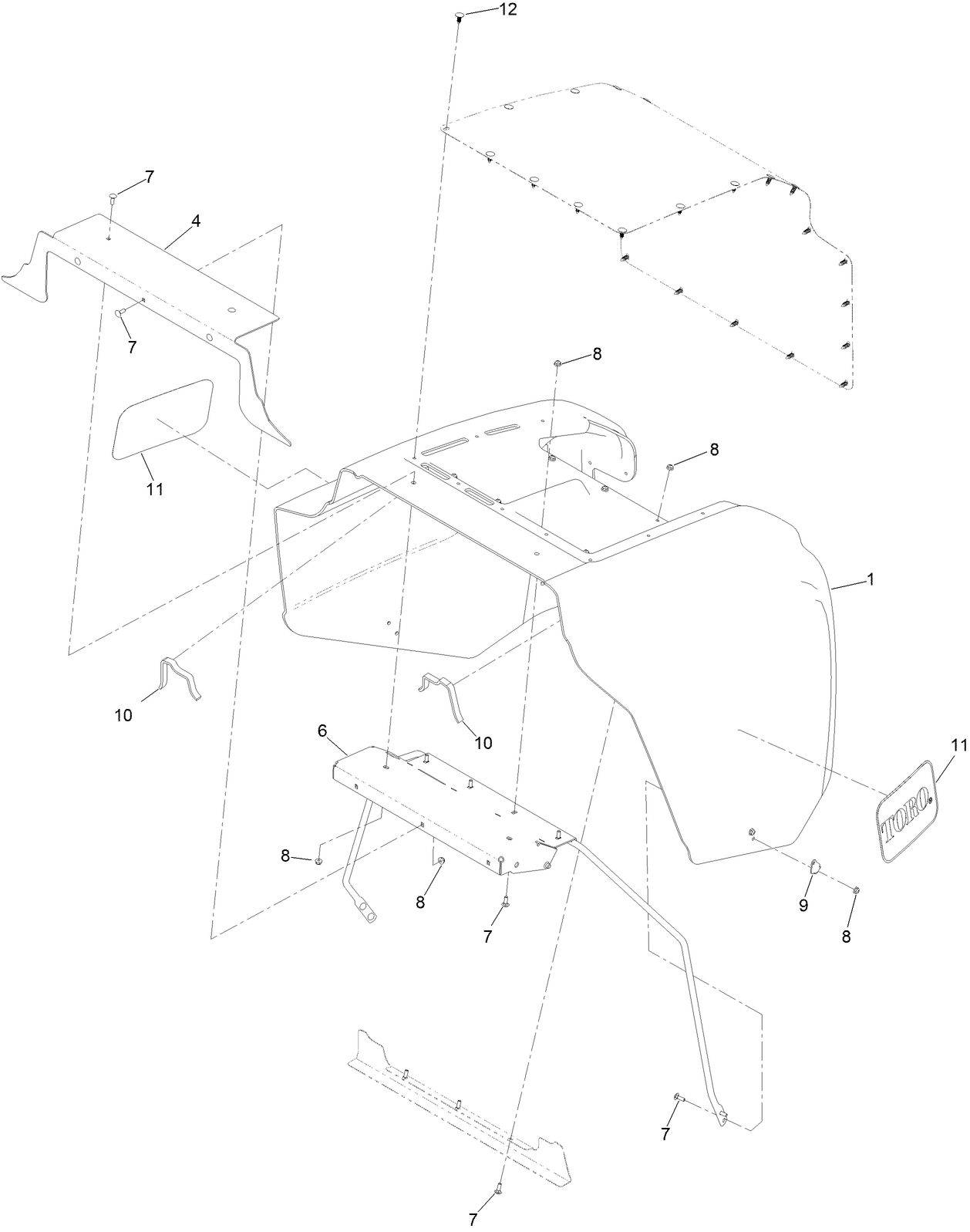 12
7
4
7
8
8
11
1
10
10
6
11
TORO
8
8
7
9
8
7
7