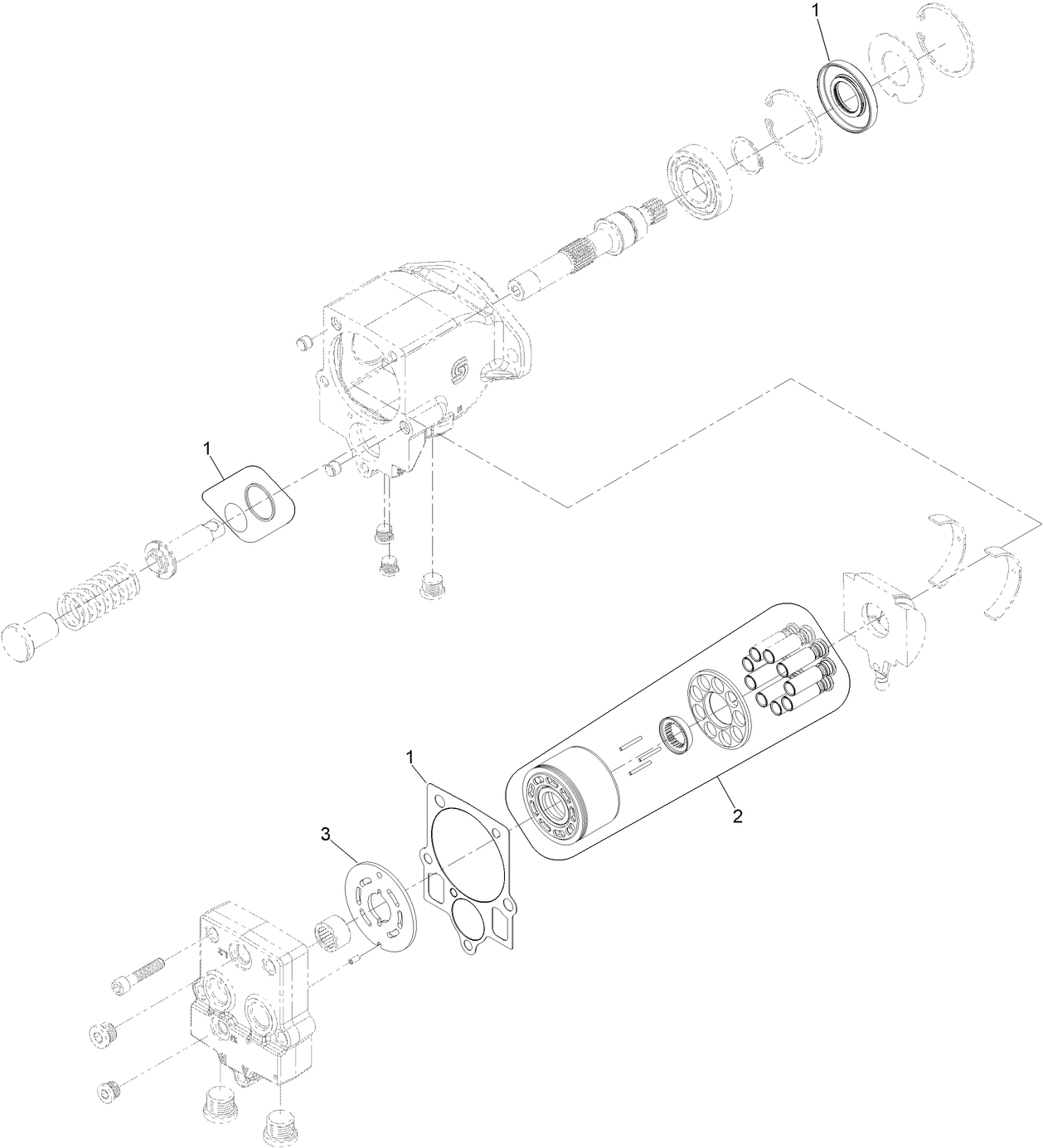 1

1

1

2

3