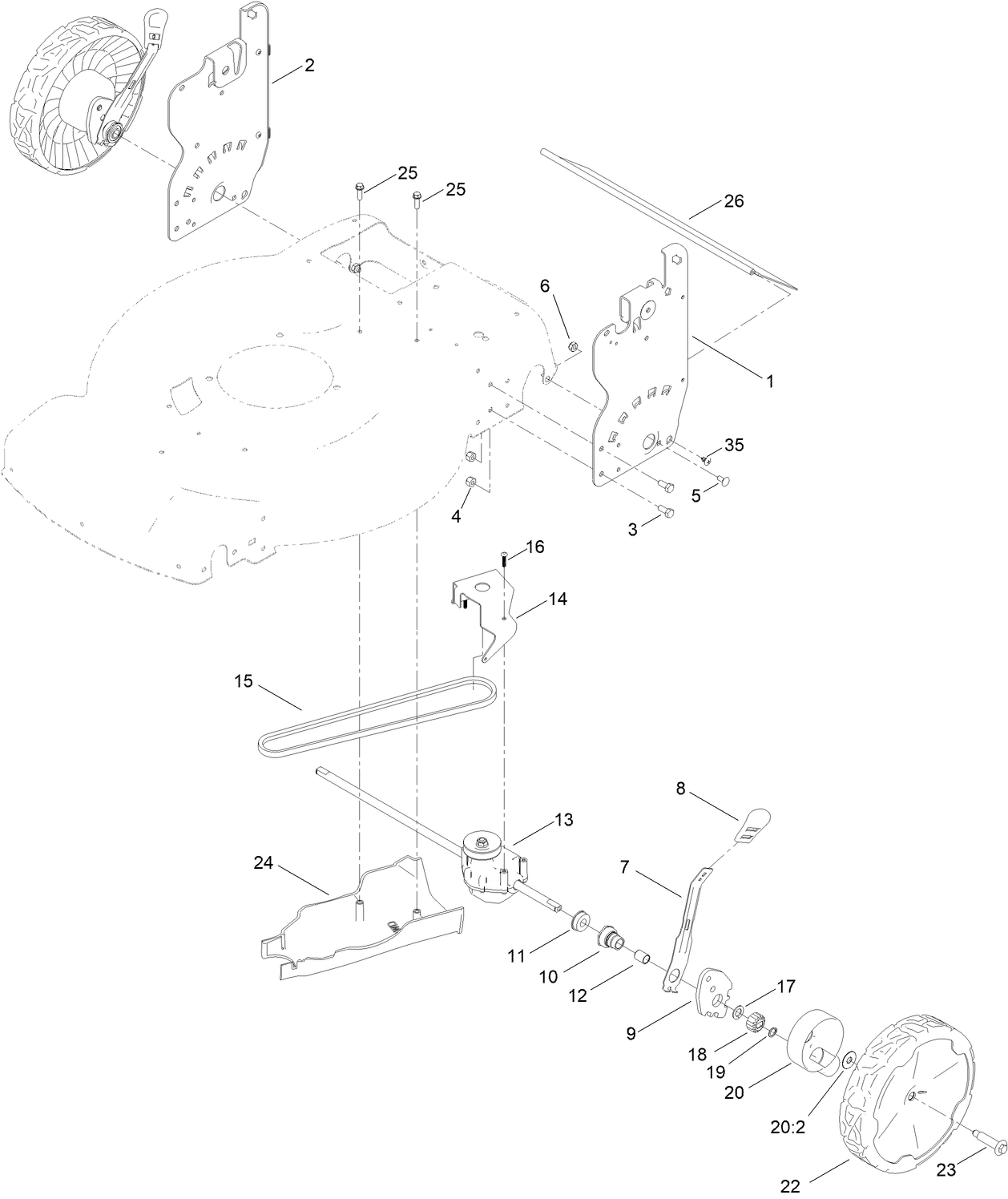 2
25
25
26
6
1
35
5
3
4
16
14
15
8
13
7
24
11
10
12
17
9
18
19
20
20:2
22
23