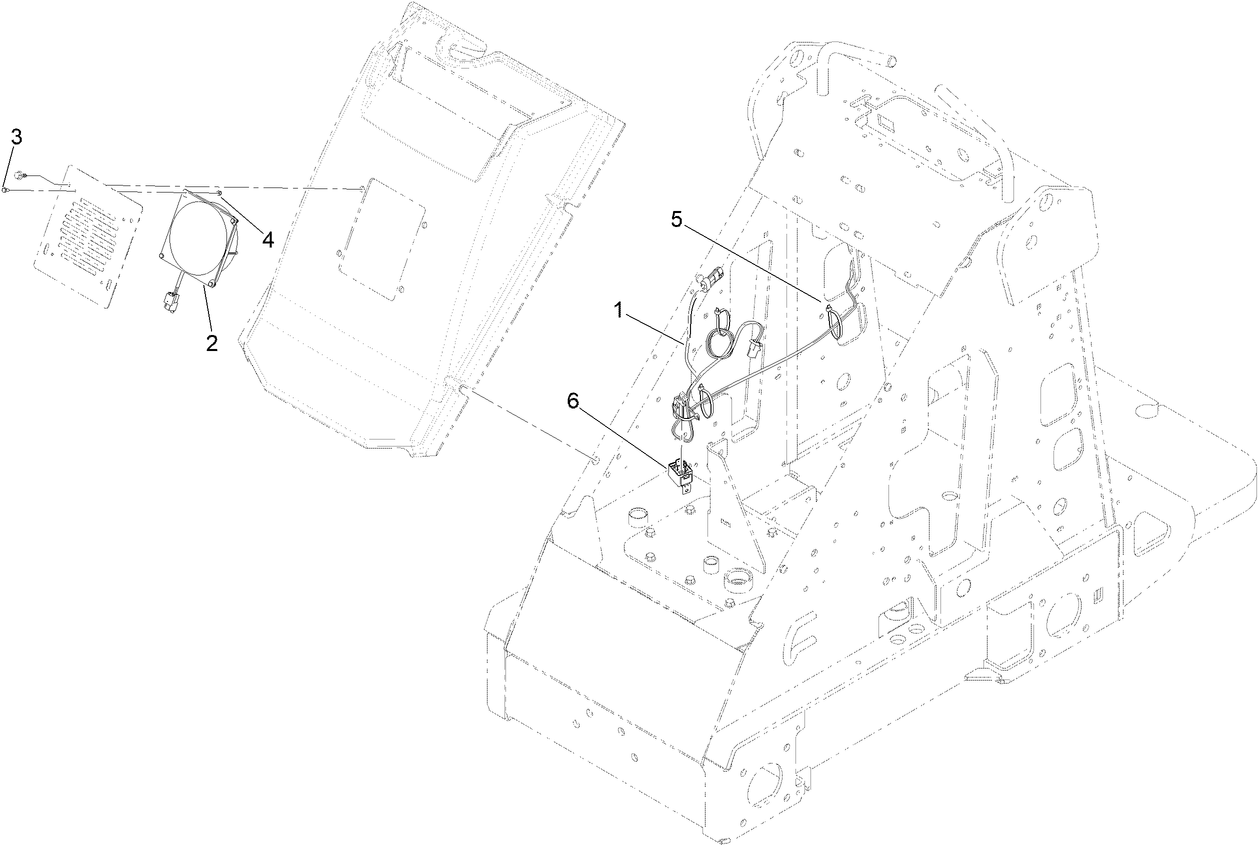 3
4
2
5
1
6