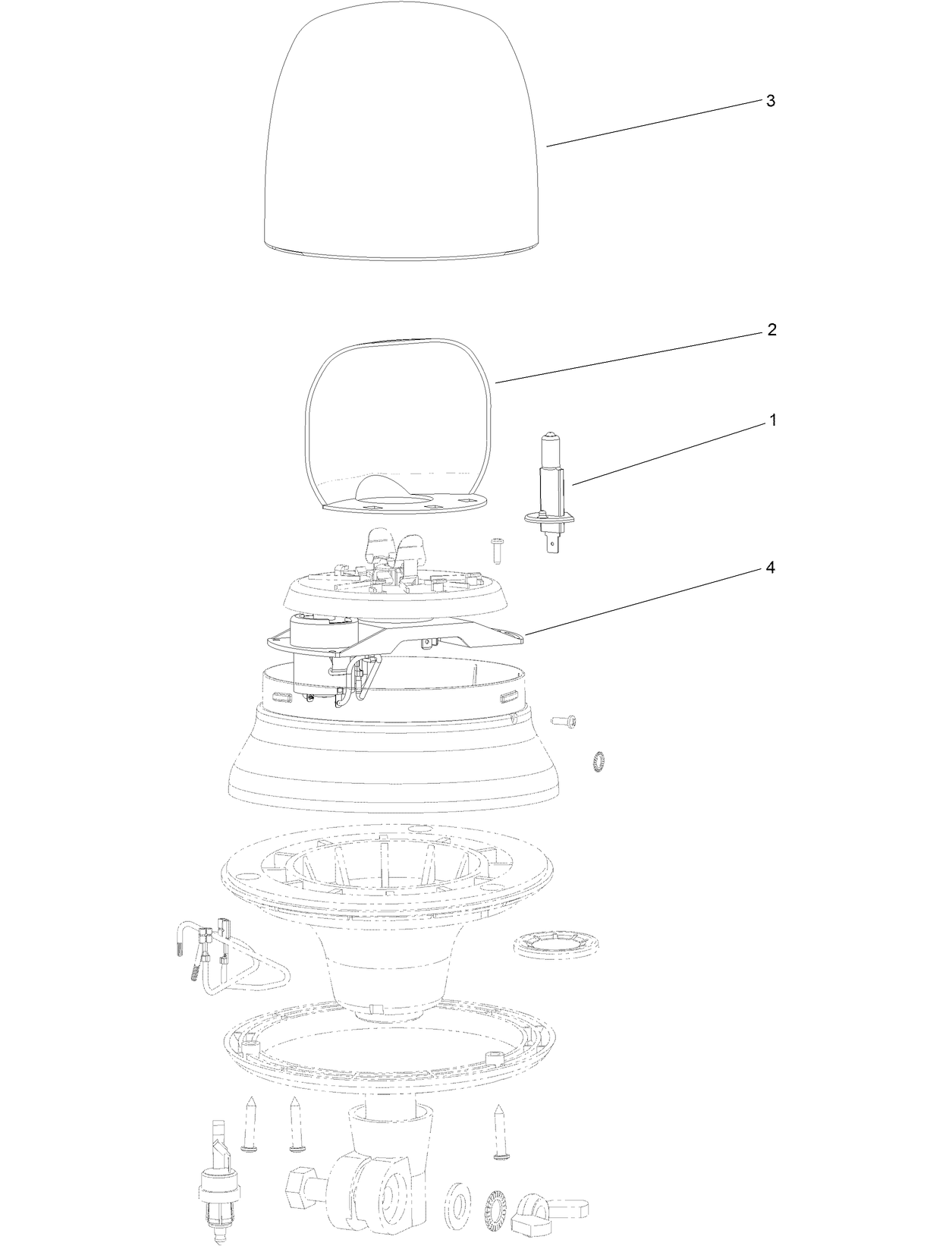 3

2

1

4