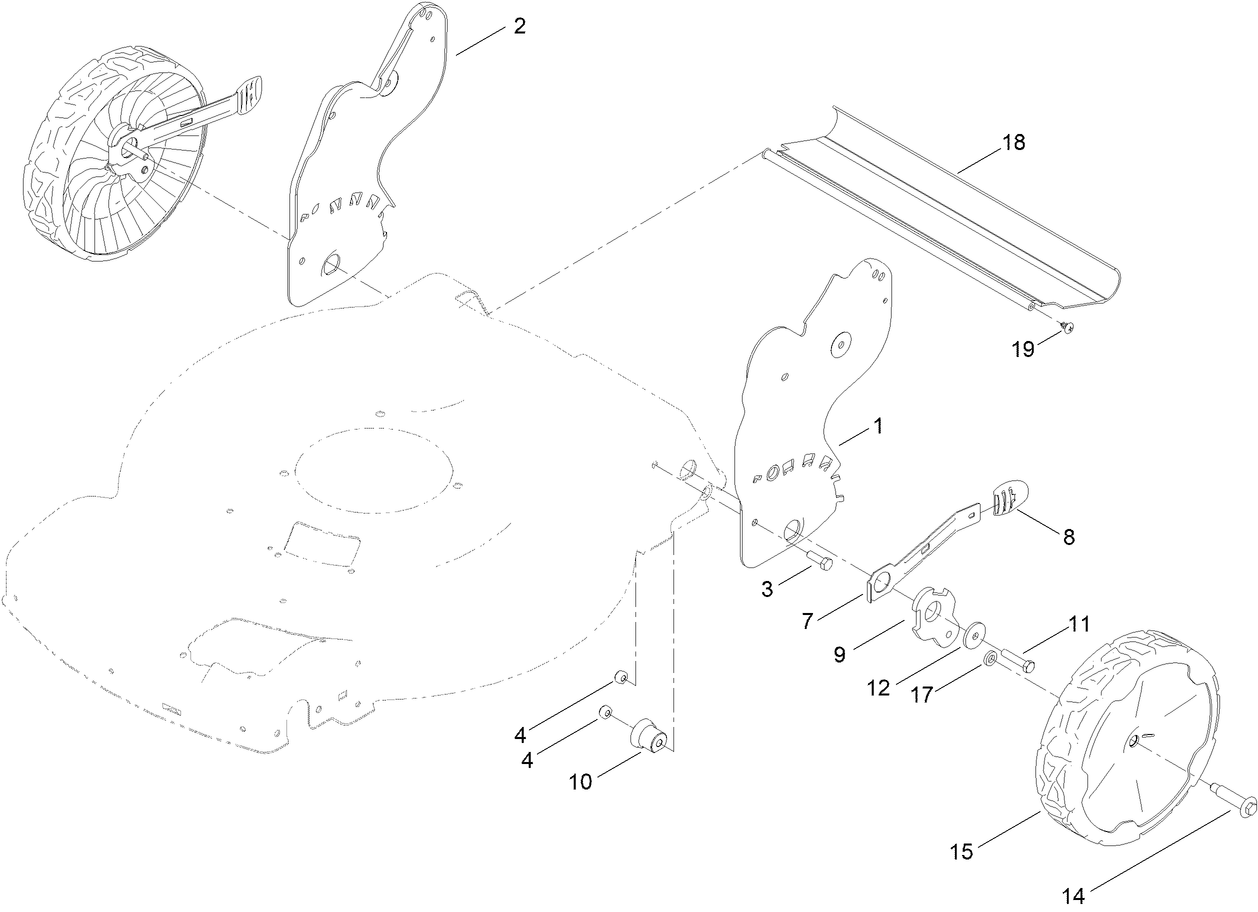 2
18
19
1
8
3
7
9
11
12
17
4
4
10
15
14