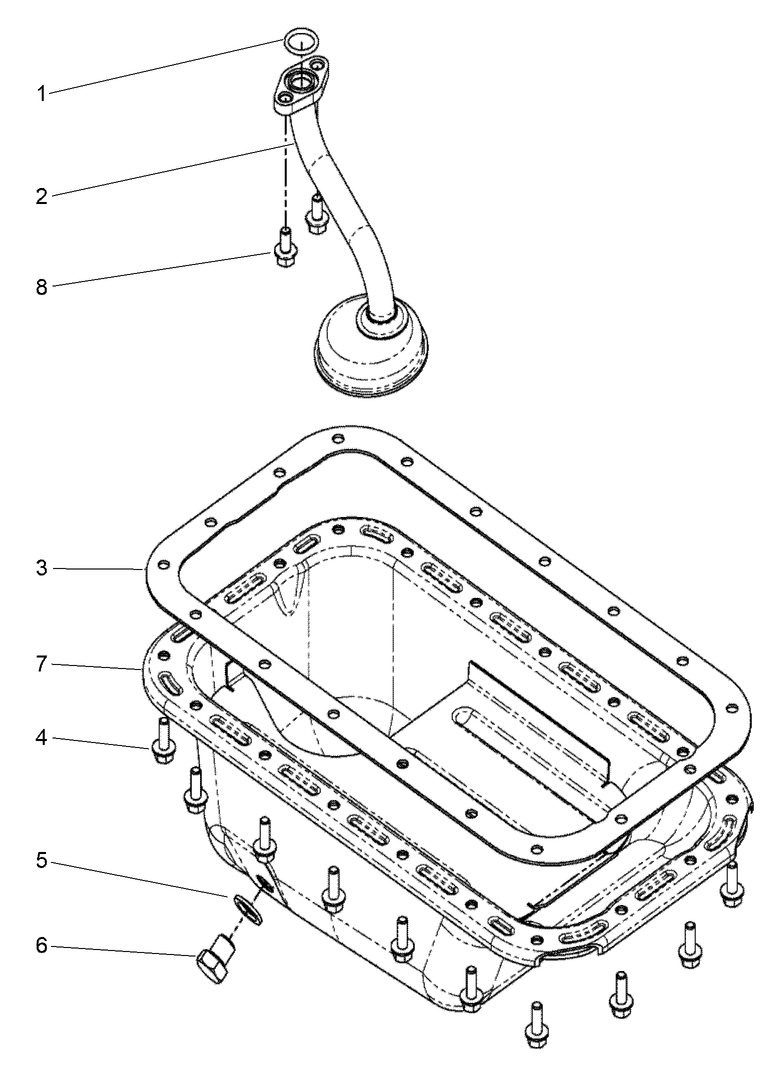 1
2
8
3
7
4
5
6