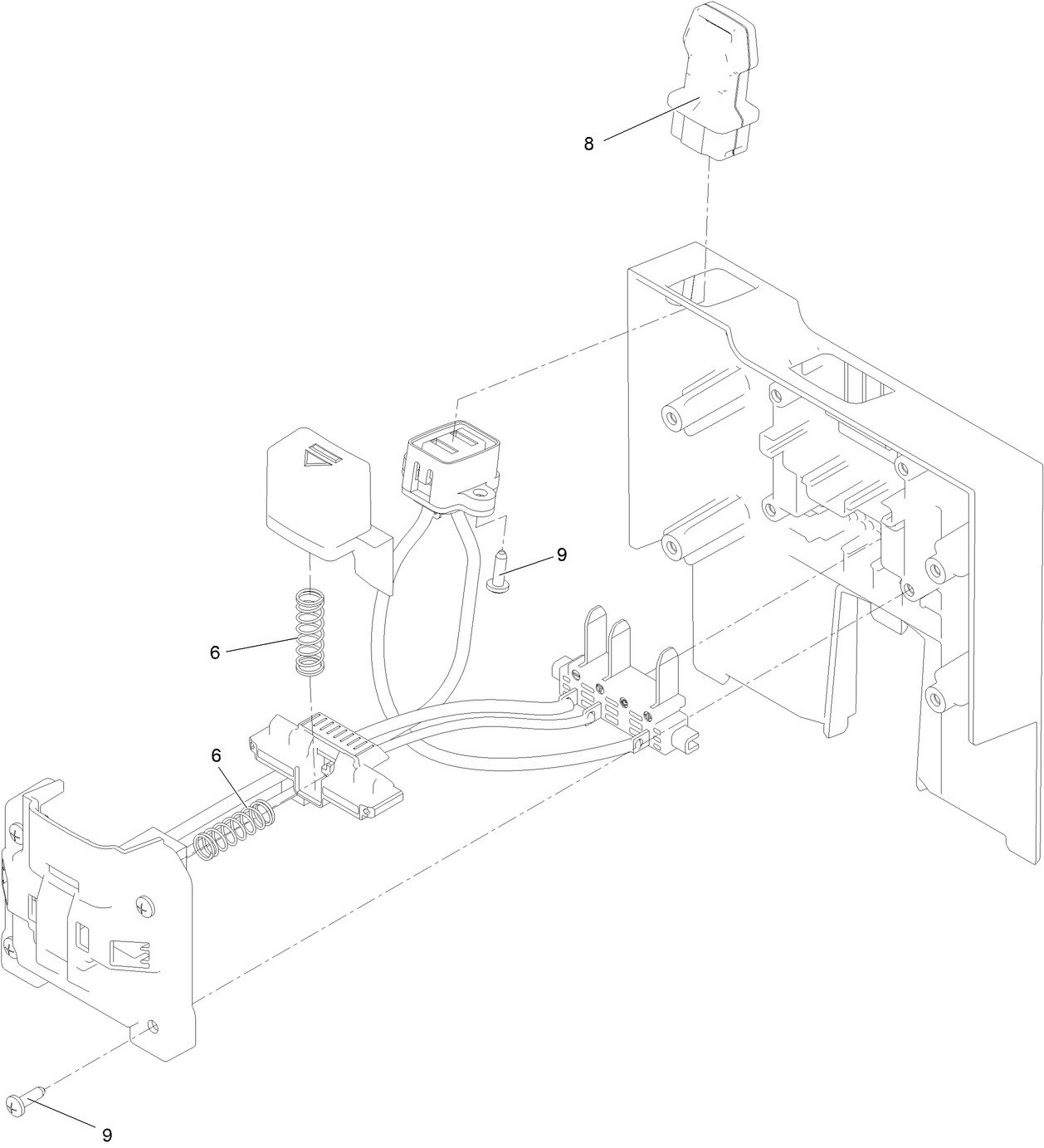 8

9

6

6

9