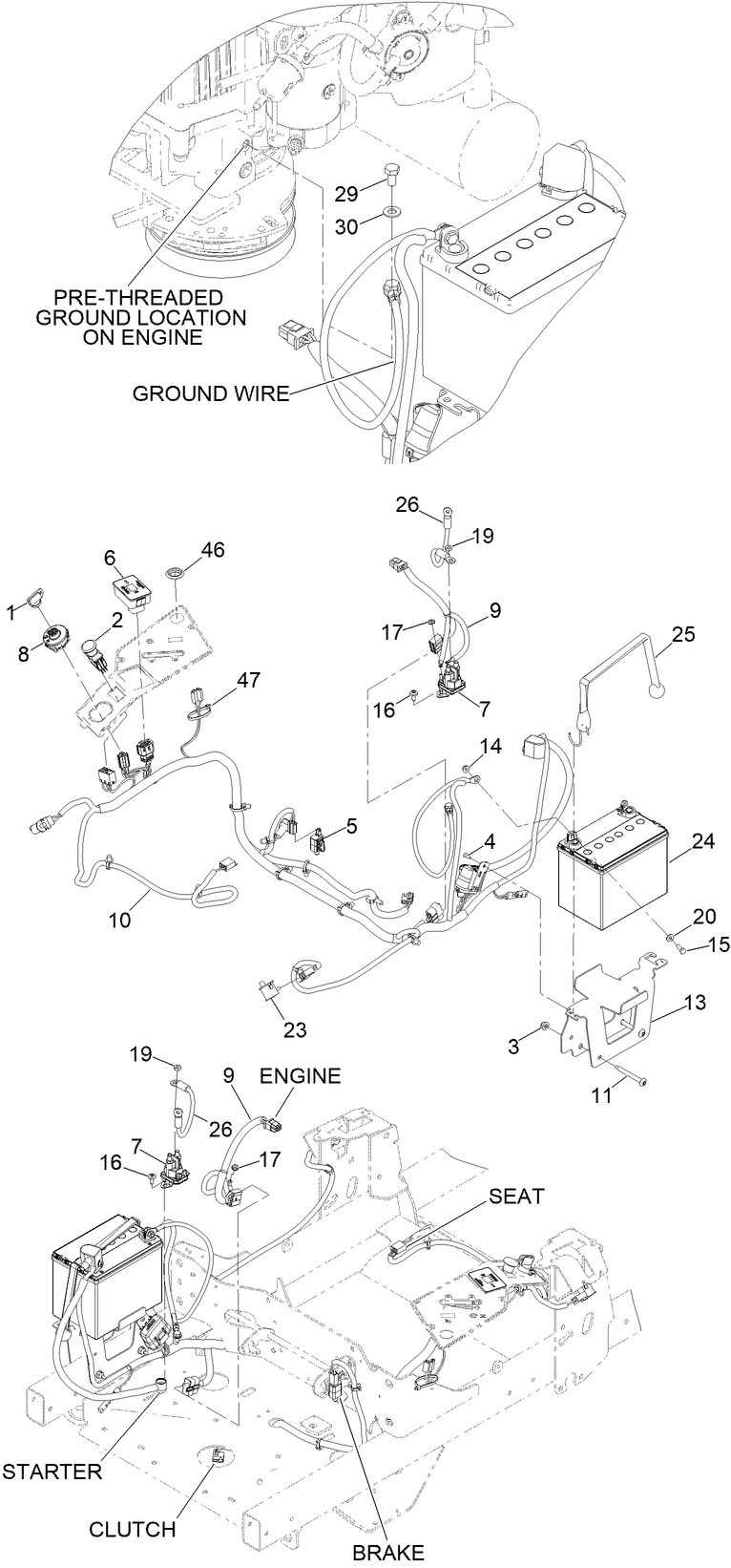 29
30
PRE-THREADED GROUND LOCATION ON ENGINE
GROUND WIRE

26
19
6
46
1
2
8
9
17
25
47
16
7
14
5
4
24
10
20
15
23
13
3
11

19
9
ENGINE
26
7
16
17
SEAT
STARTER
CLUTCH
BRAKE