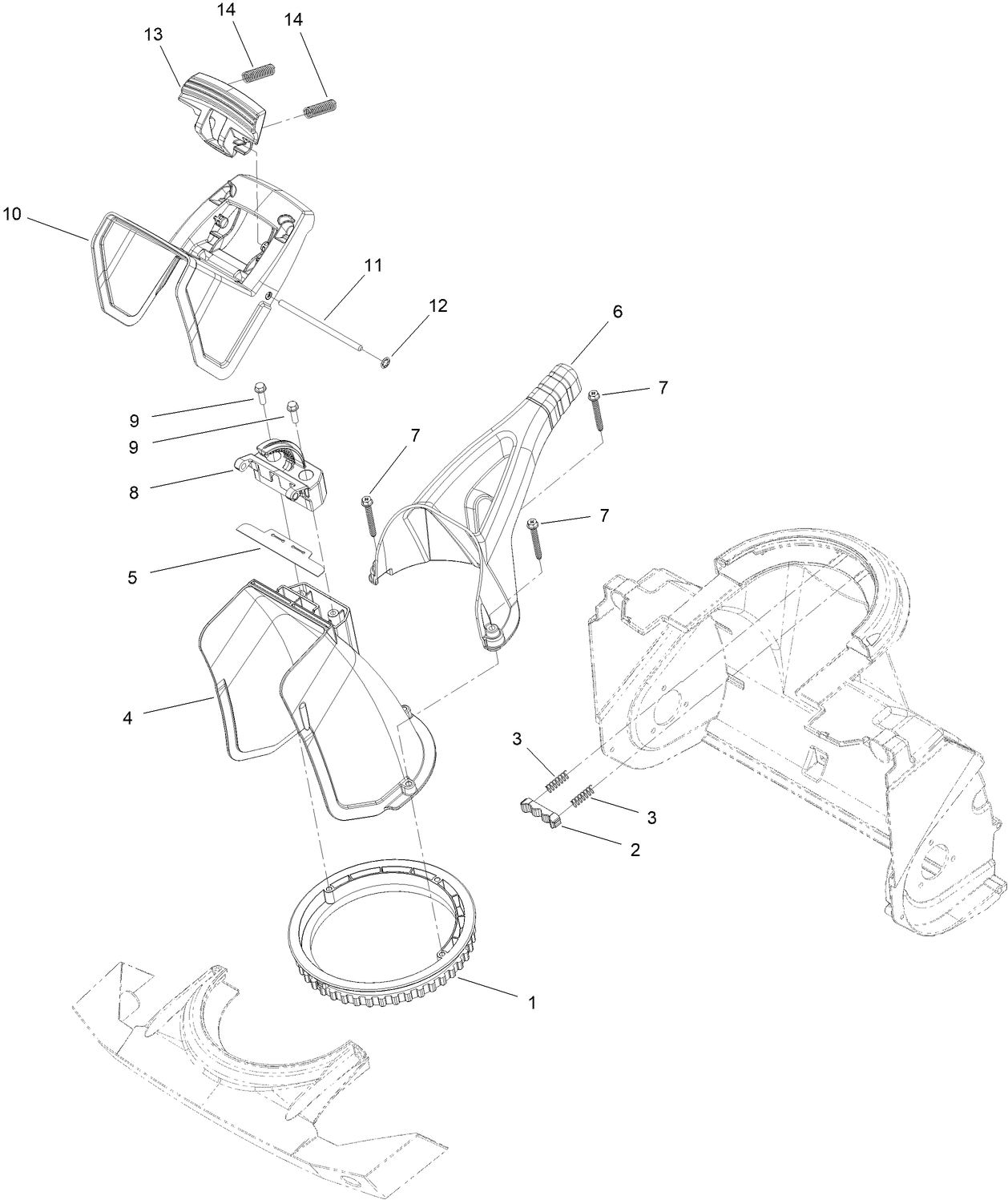 14
14
13
10
11
12
6
7
9
9
8
7
7
5
4
3
3
2
1