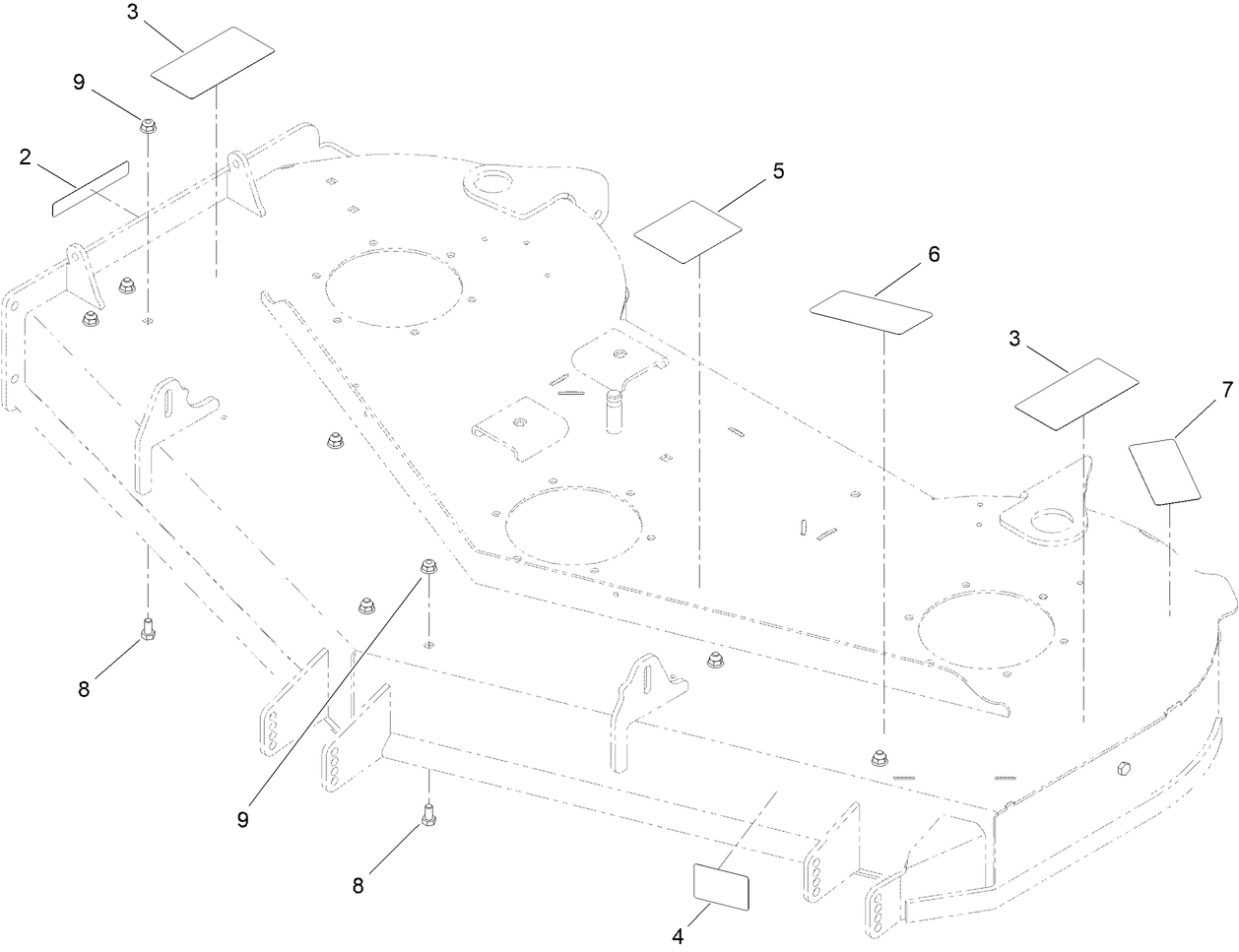 3
9
2
5
6
3
7
8
9
8
4