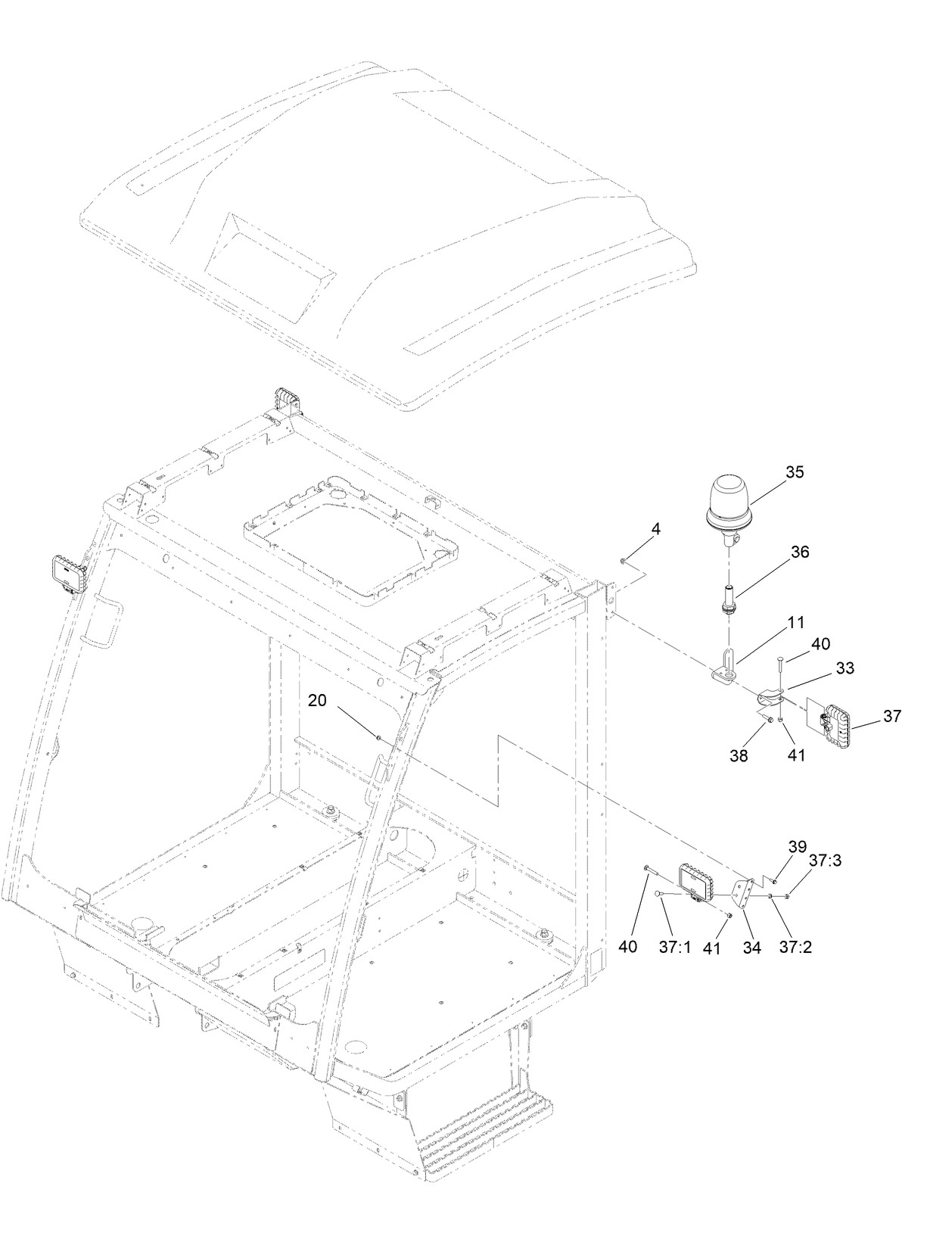 35
4
36
11
40
33
20
37
38
41
39
37:3
40
37:1
41
34
37:2