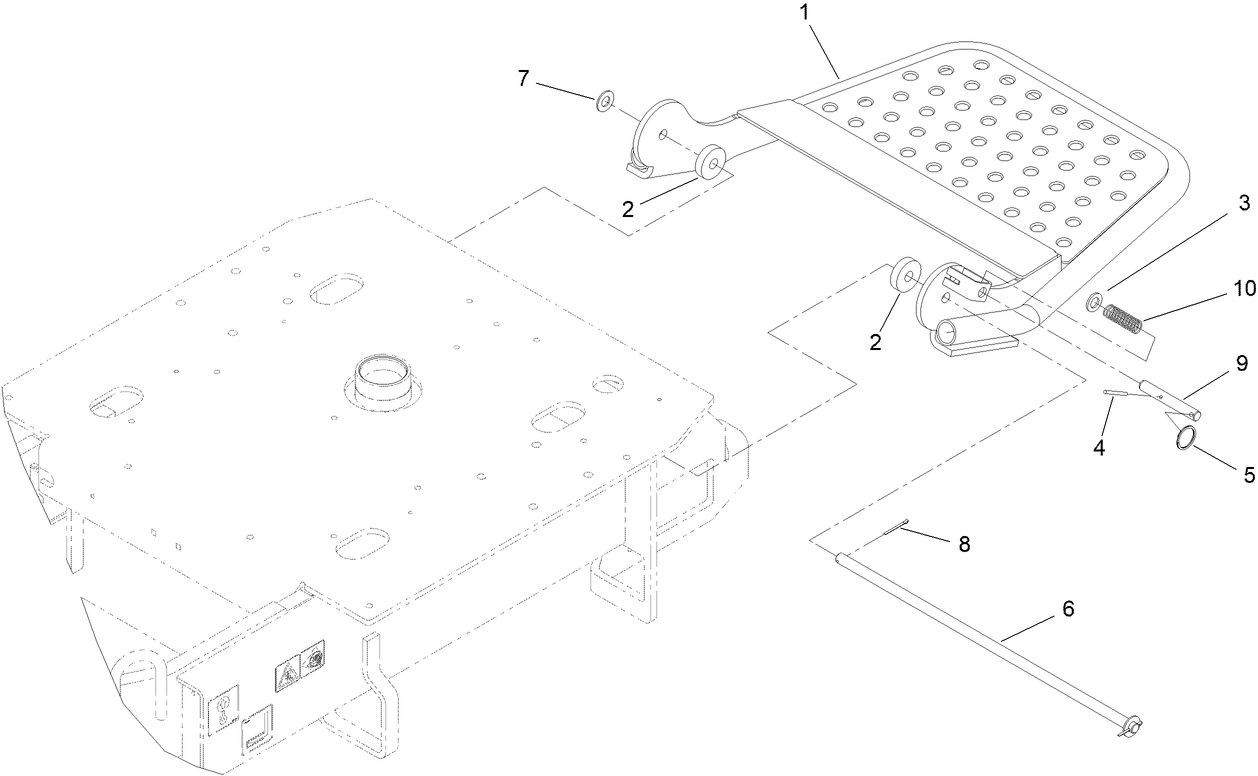 1
7
2
3
10
2
9
4
5
8
6