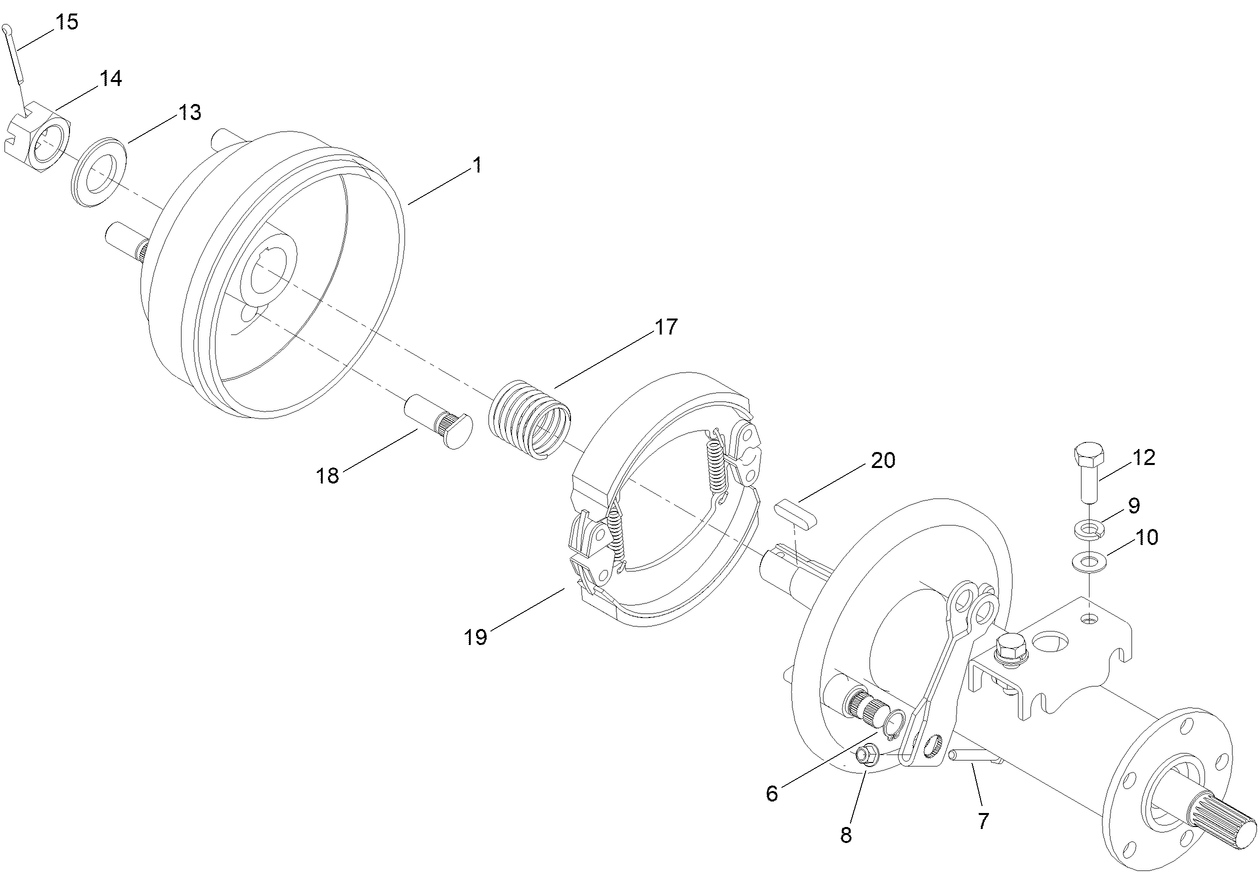 15
14
13
1
17
18
20
12
9
10
19
6
8
7