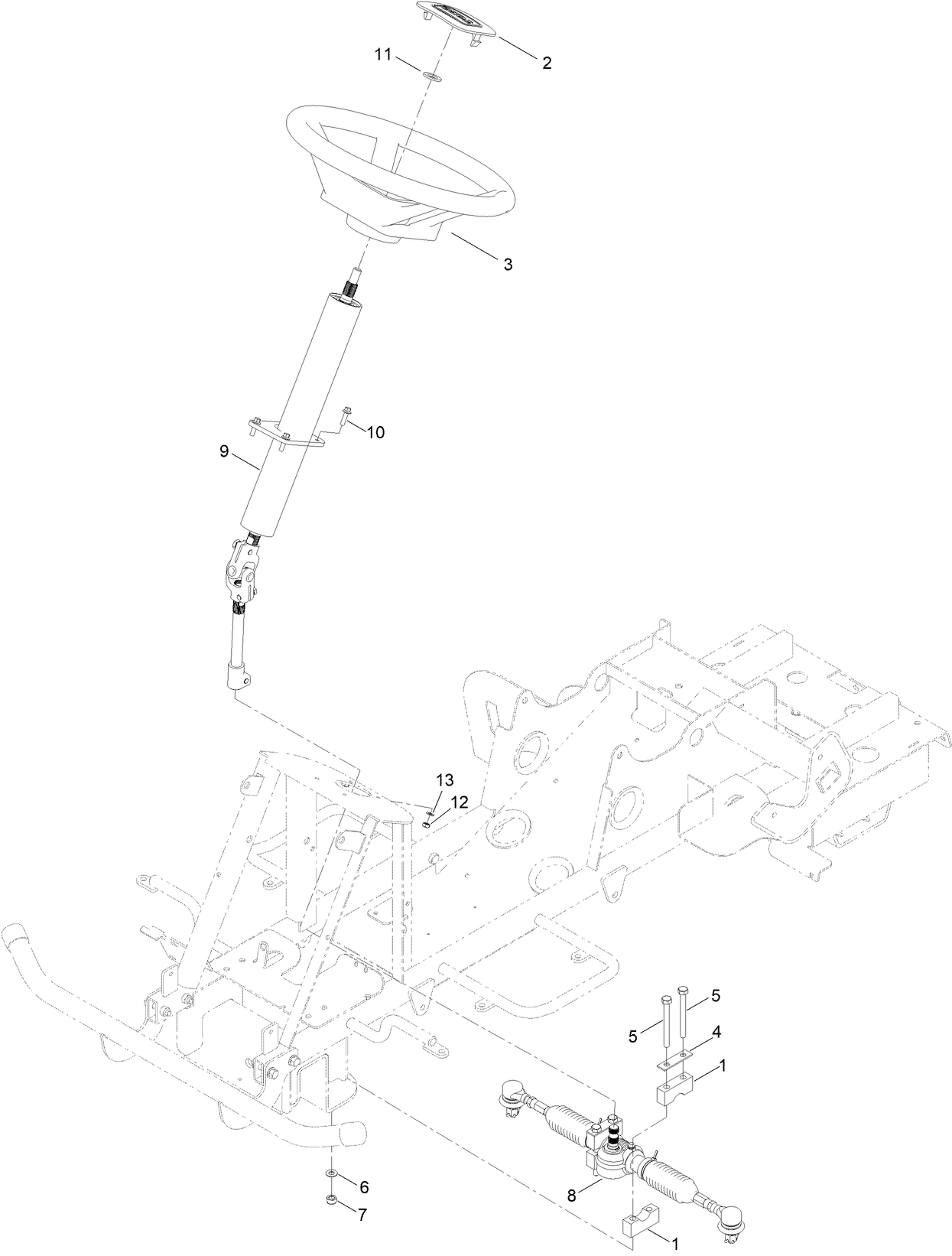 11
2
3
10
9
13
12
5
5
4
1
6
7
8
1