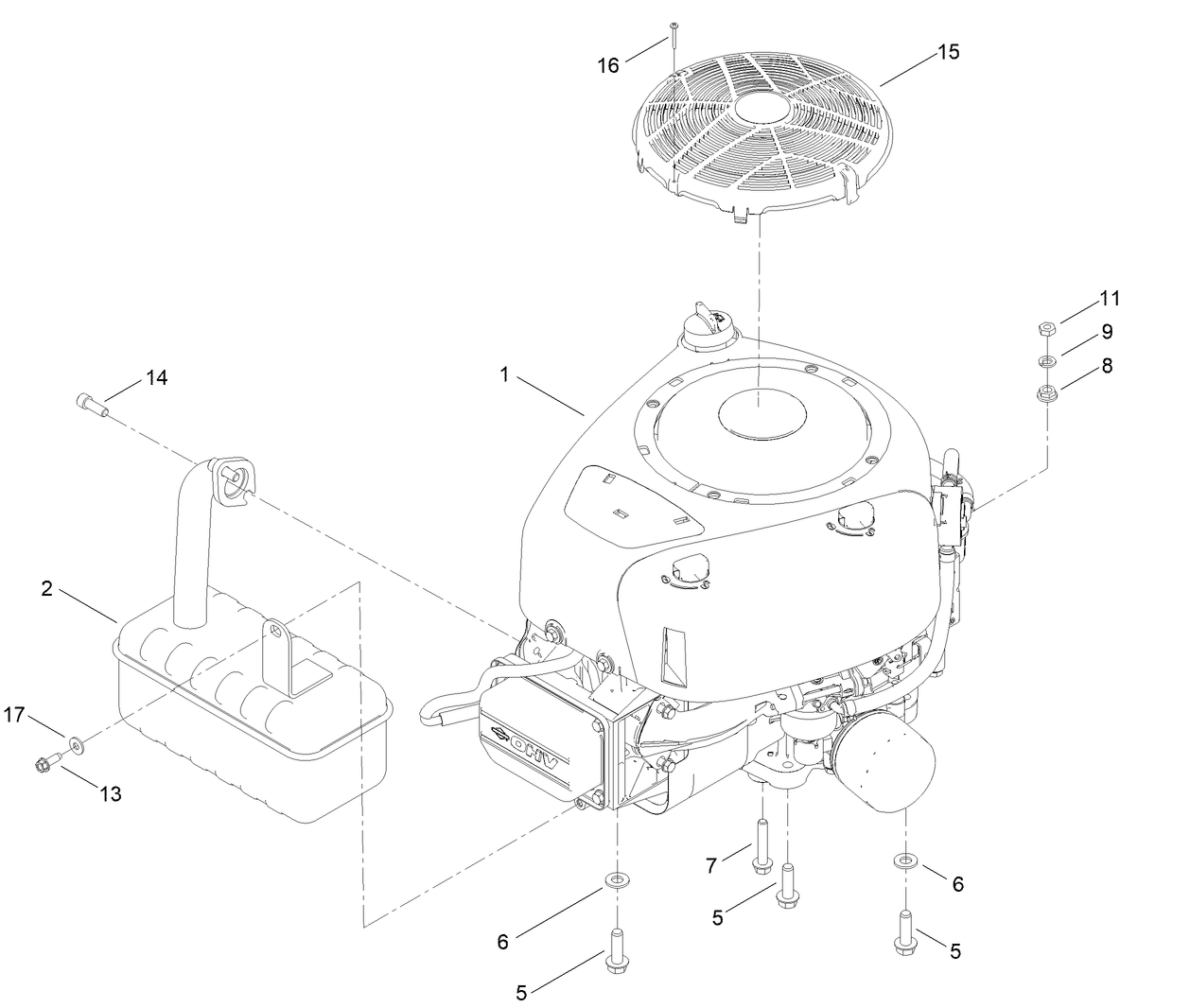 16
15
11
9
8
14
1
2
17
13
OHV
7
6
5
6
5
5