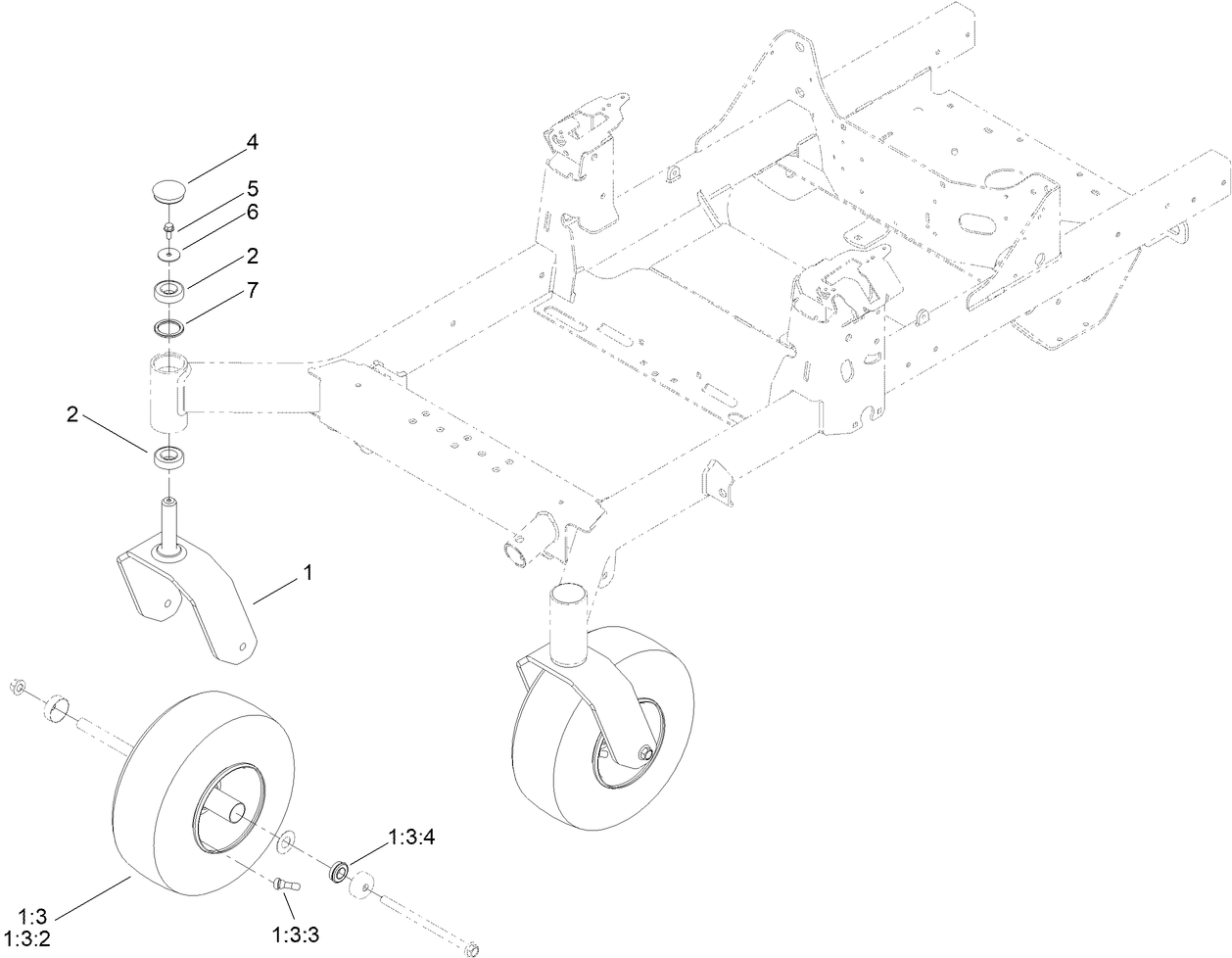 4
5
6
2
7
2
1
1:3:4
1:3
1:3:2
1:3:3