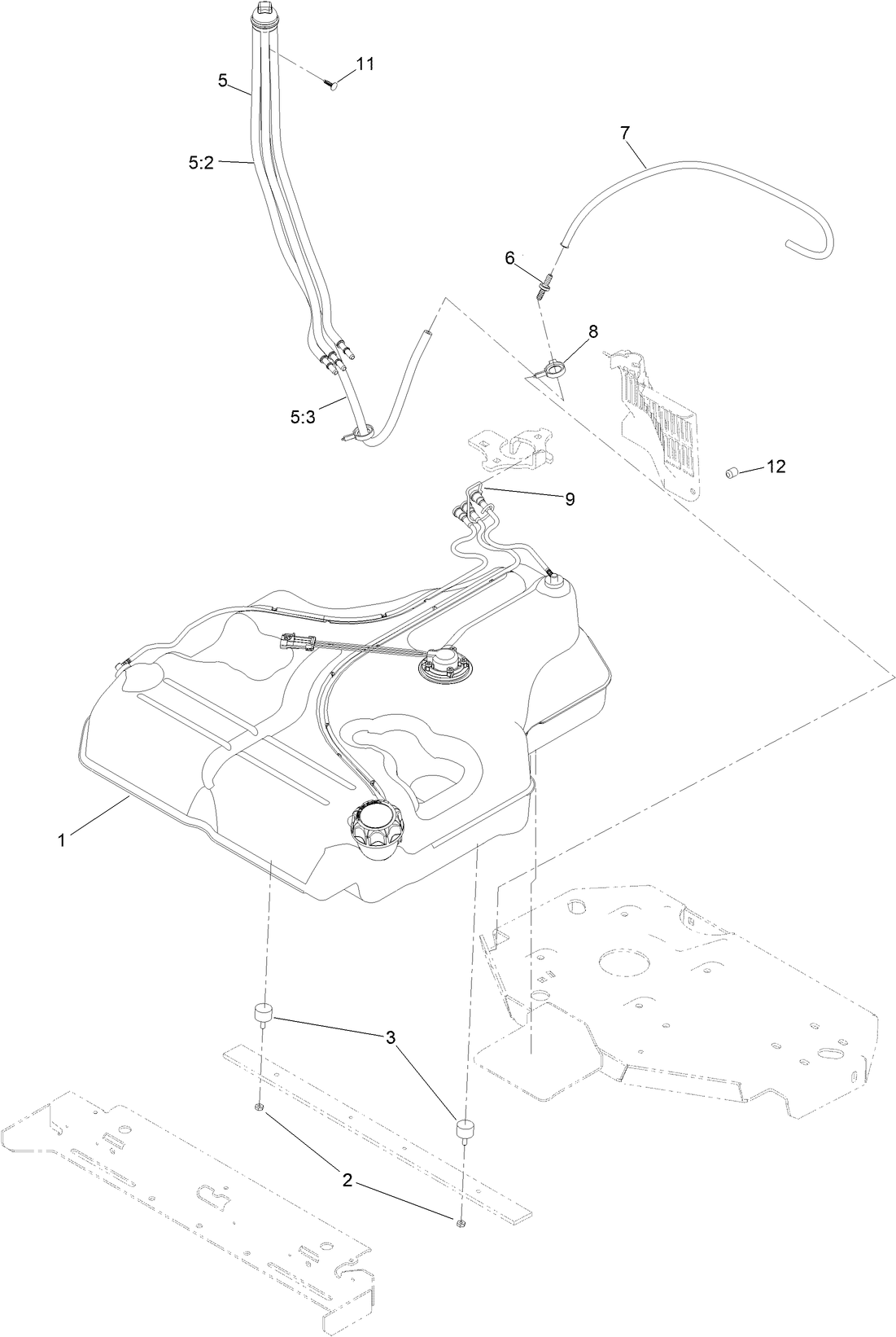 11
5
5:2
7
6
8
5:3
12
9
1
3
2