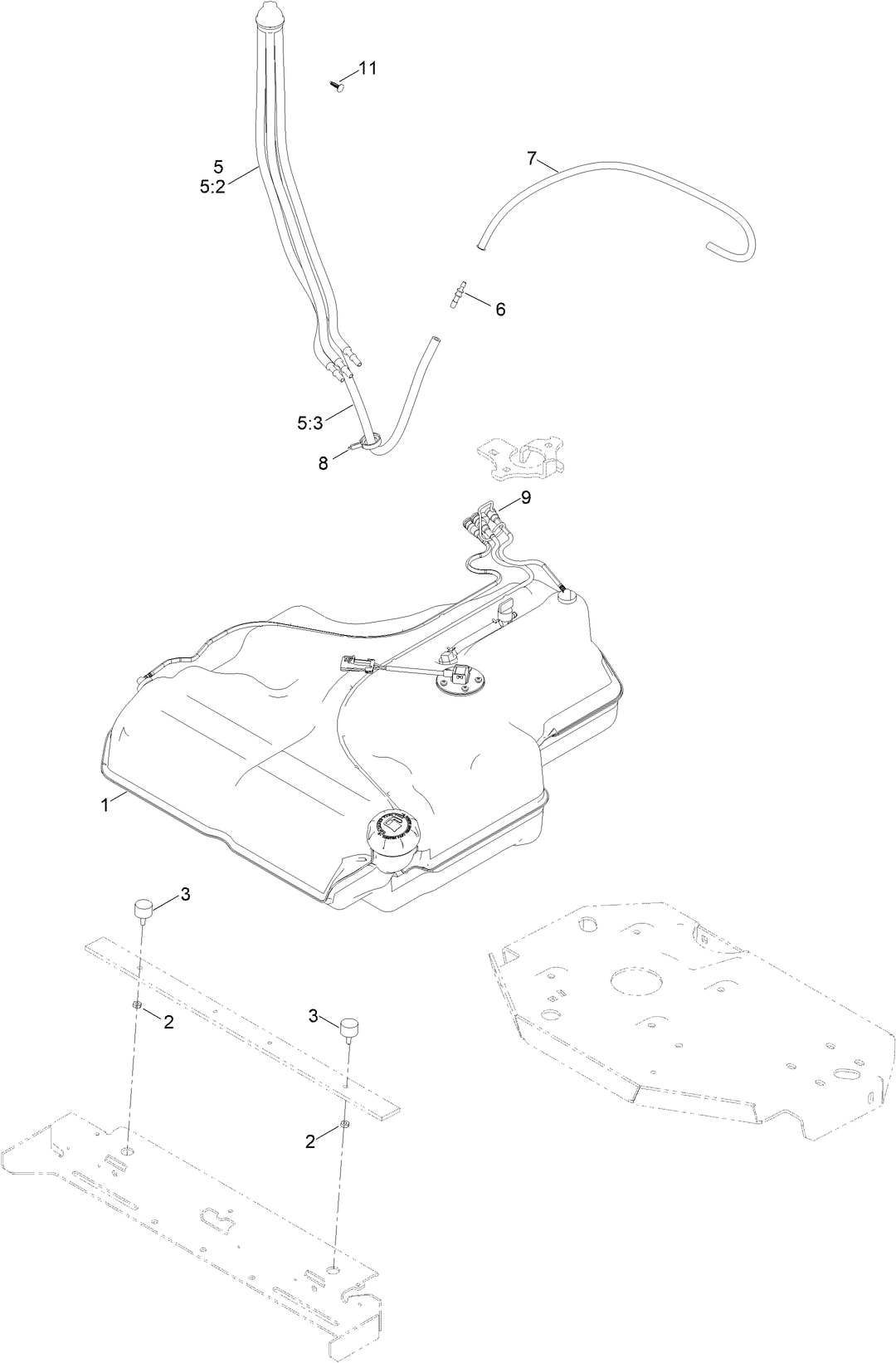 11
5
5:2
7
6
5:3
8
9
1
3
2
3
2