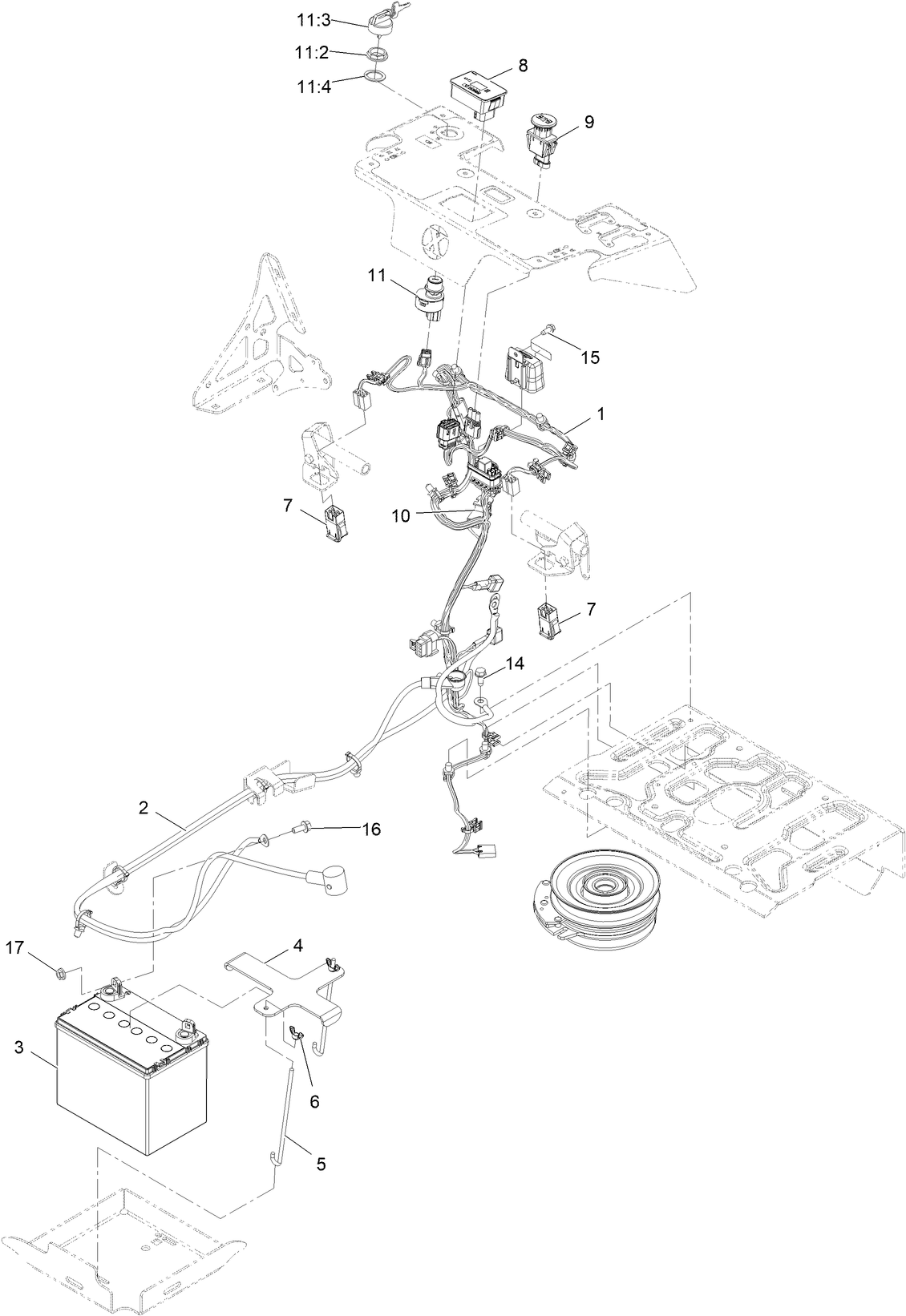 11:3
11:2
11:4
8
9
11
15
1
7
10
7
14
2
16
17
4
3
6
5