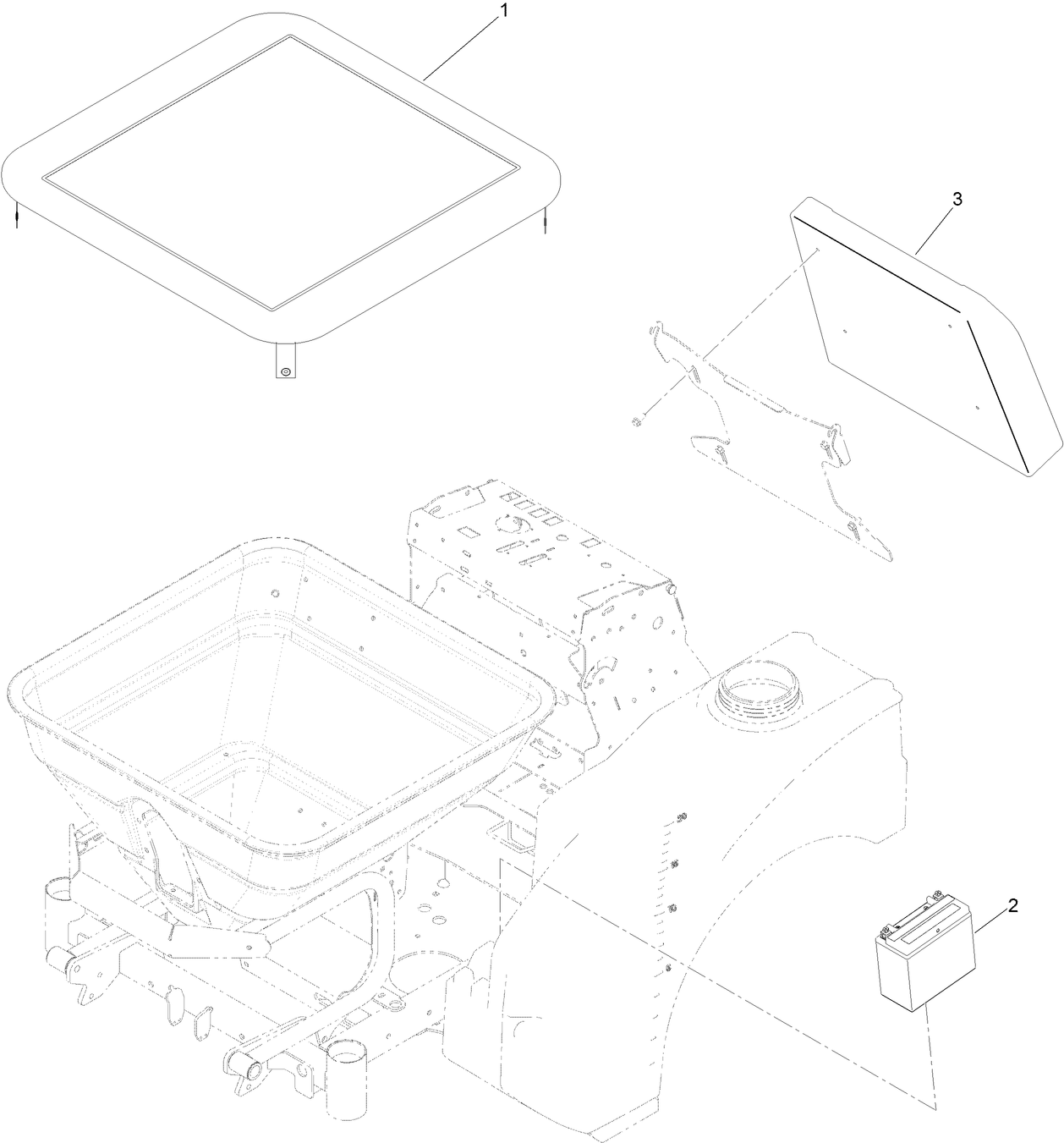 1

3

2