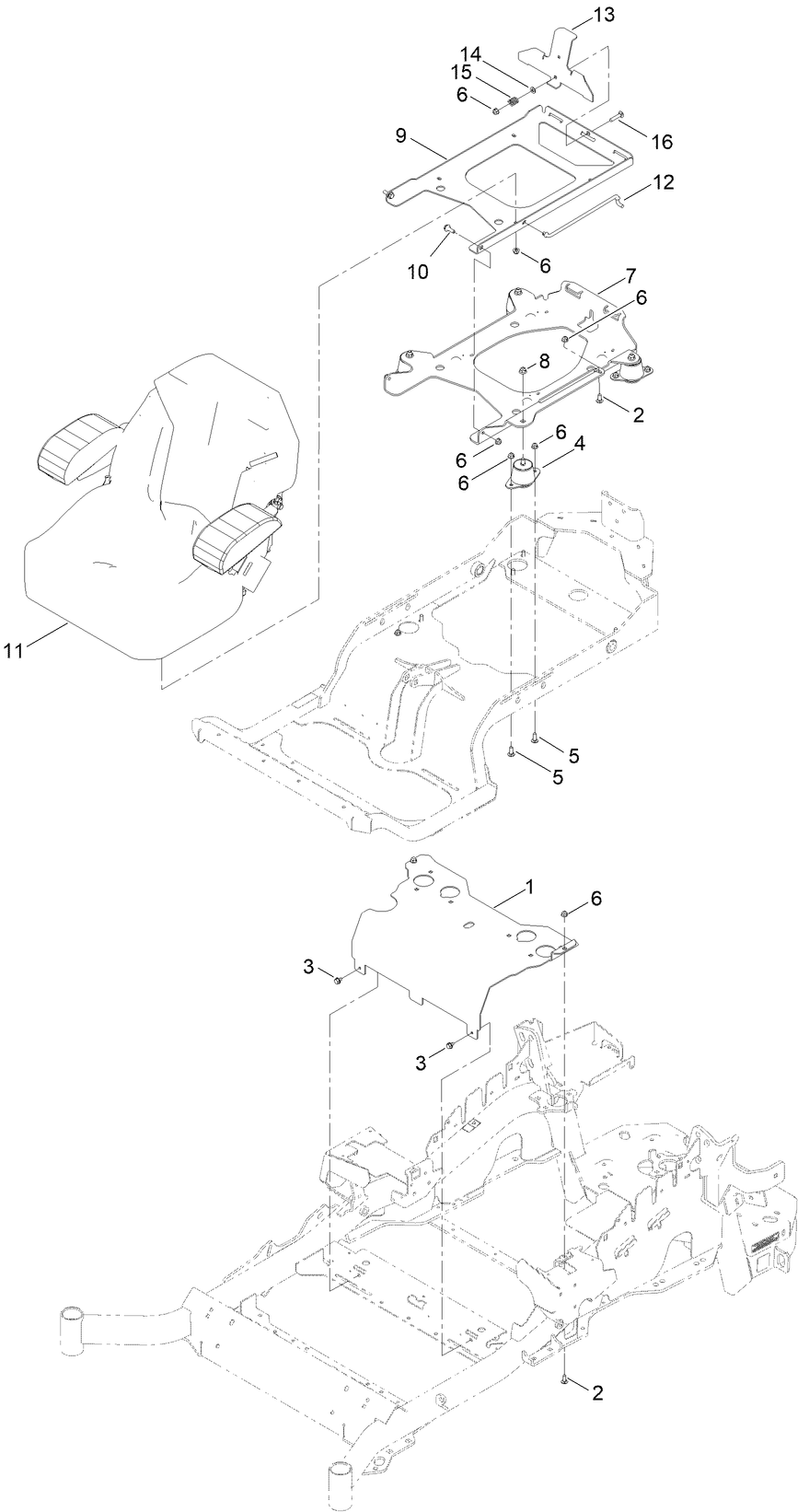 13
14
15
6
9
16
12
10
6
7
6
8
2
6
6
6
4
11
5
5
1
6
3
3
2