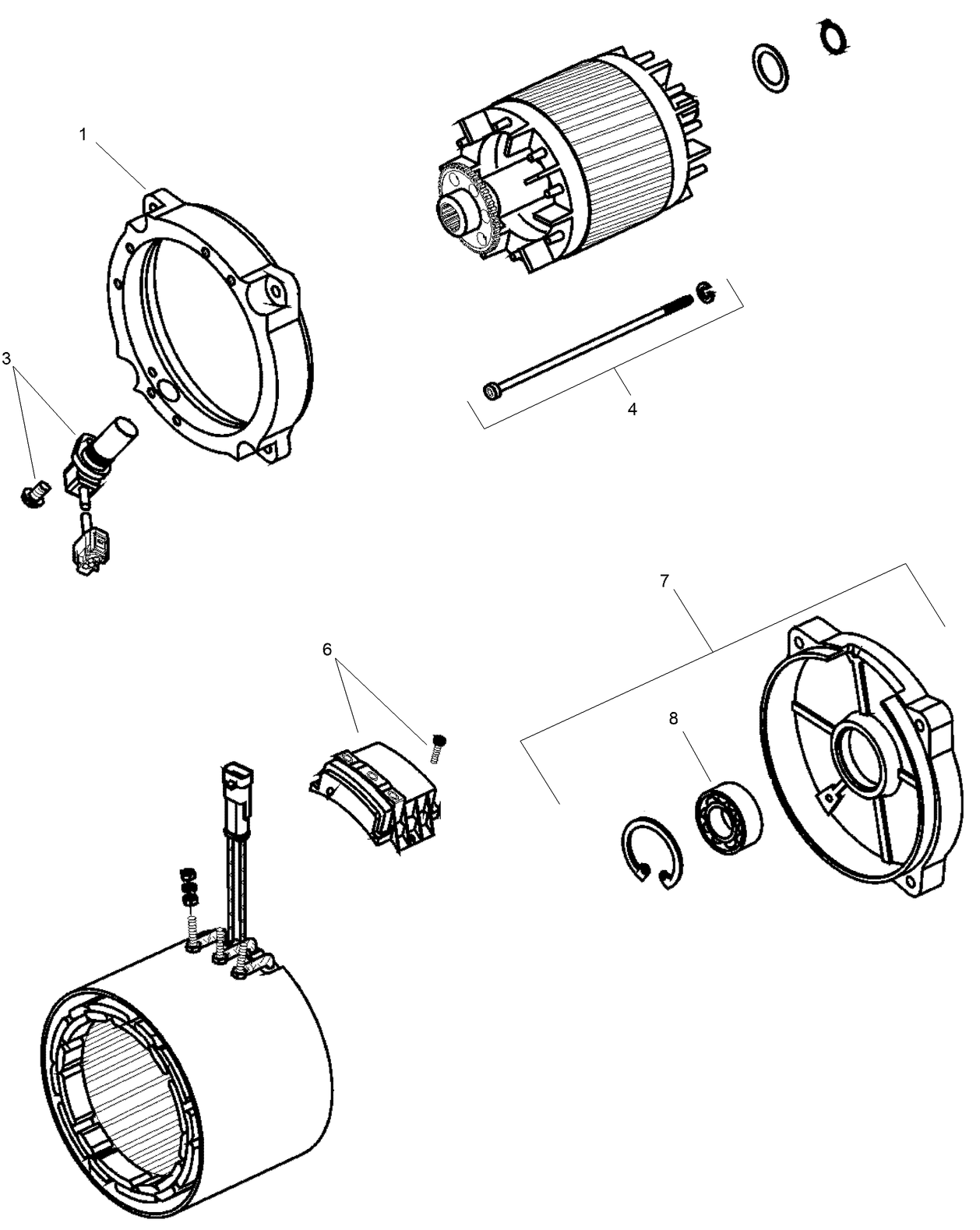 1

3

4

7

6

8