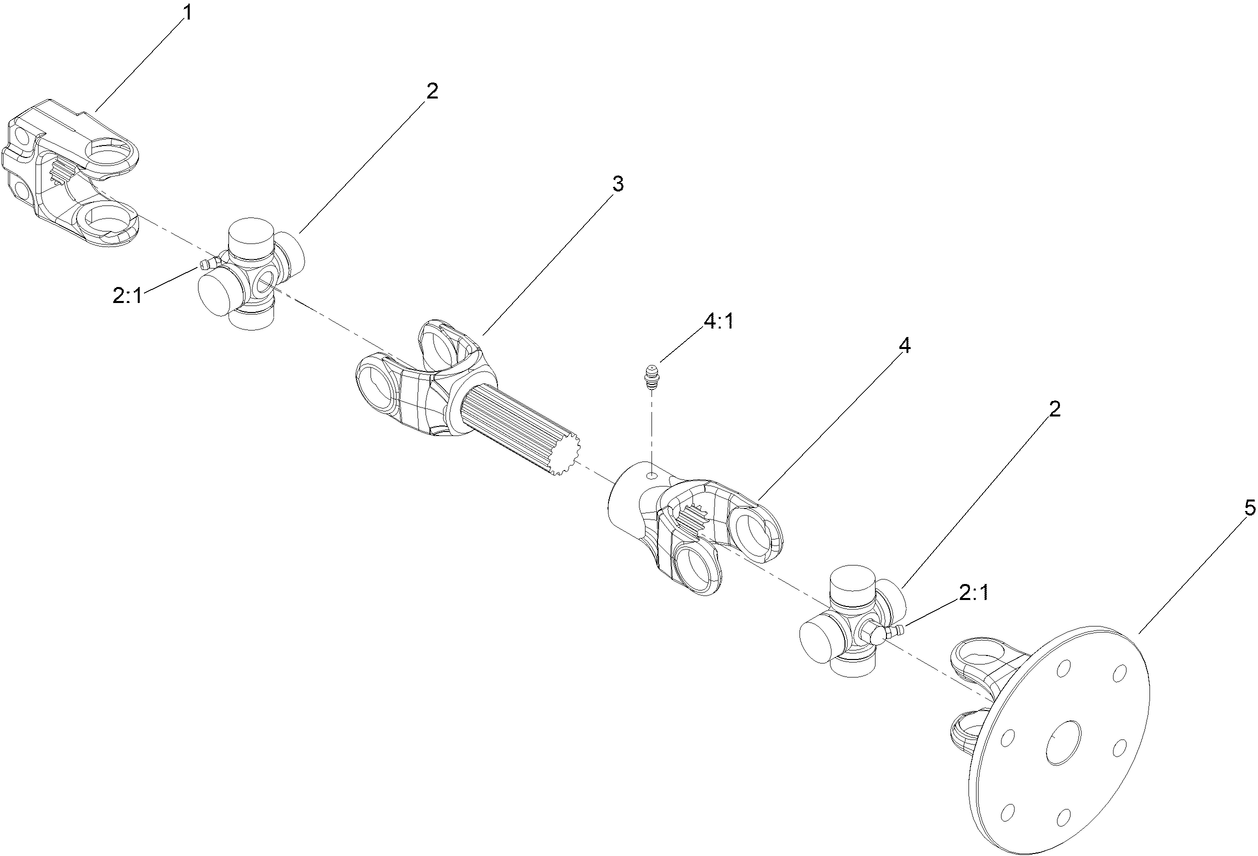 1
2
2:1
3
4:1
4
2
2:1
5