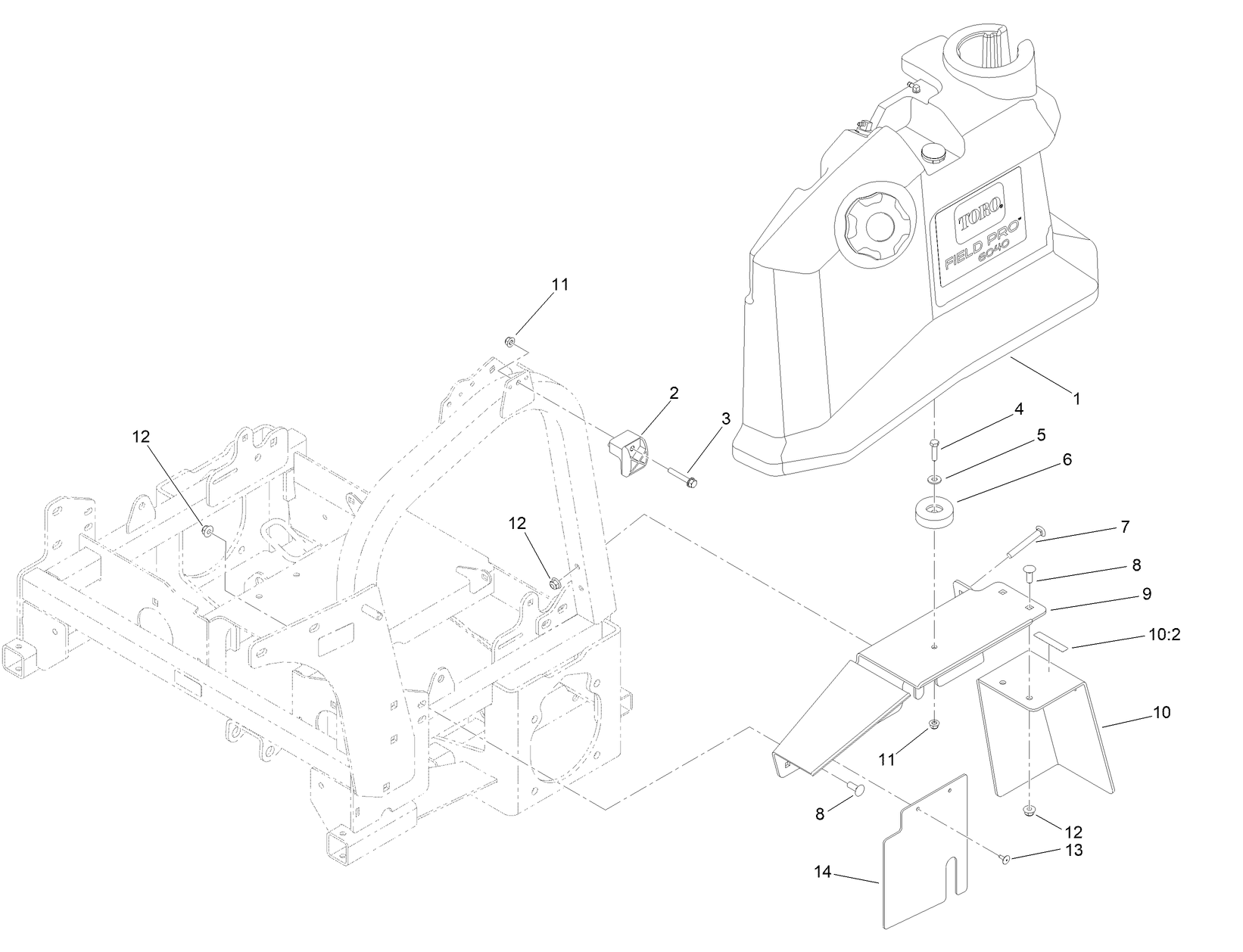 TORO
FIELD PRO
6040

11
2
3
12
12
1
4
5
6
7
8
9
10:2
10
11
8
12
13
14