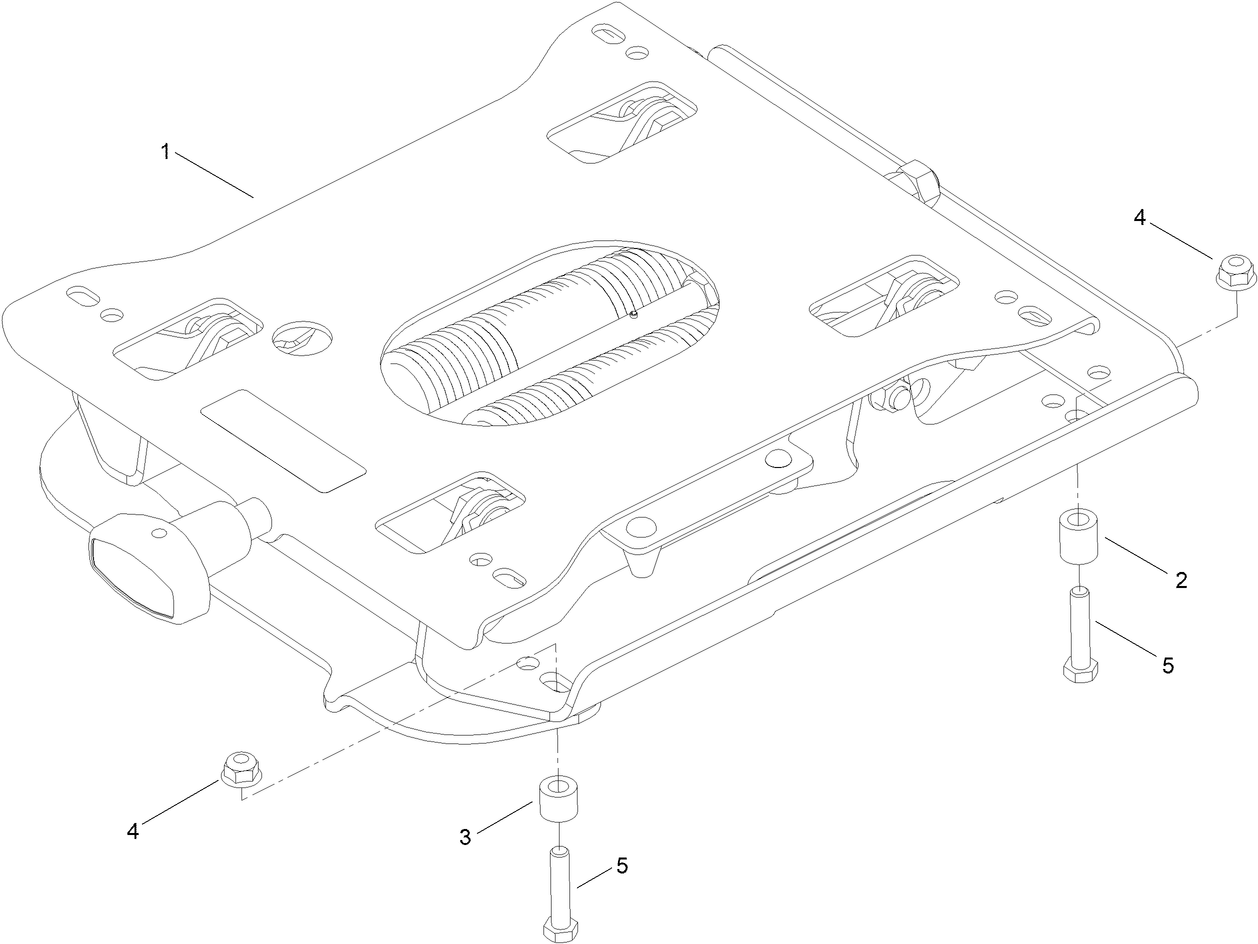 1
4
2
5
4
3
5