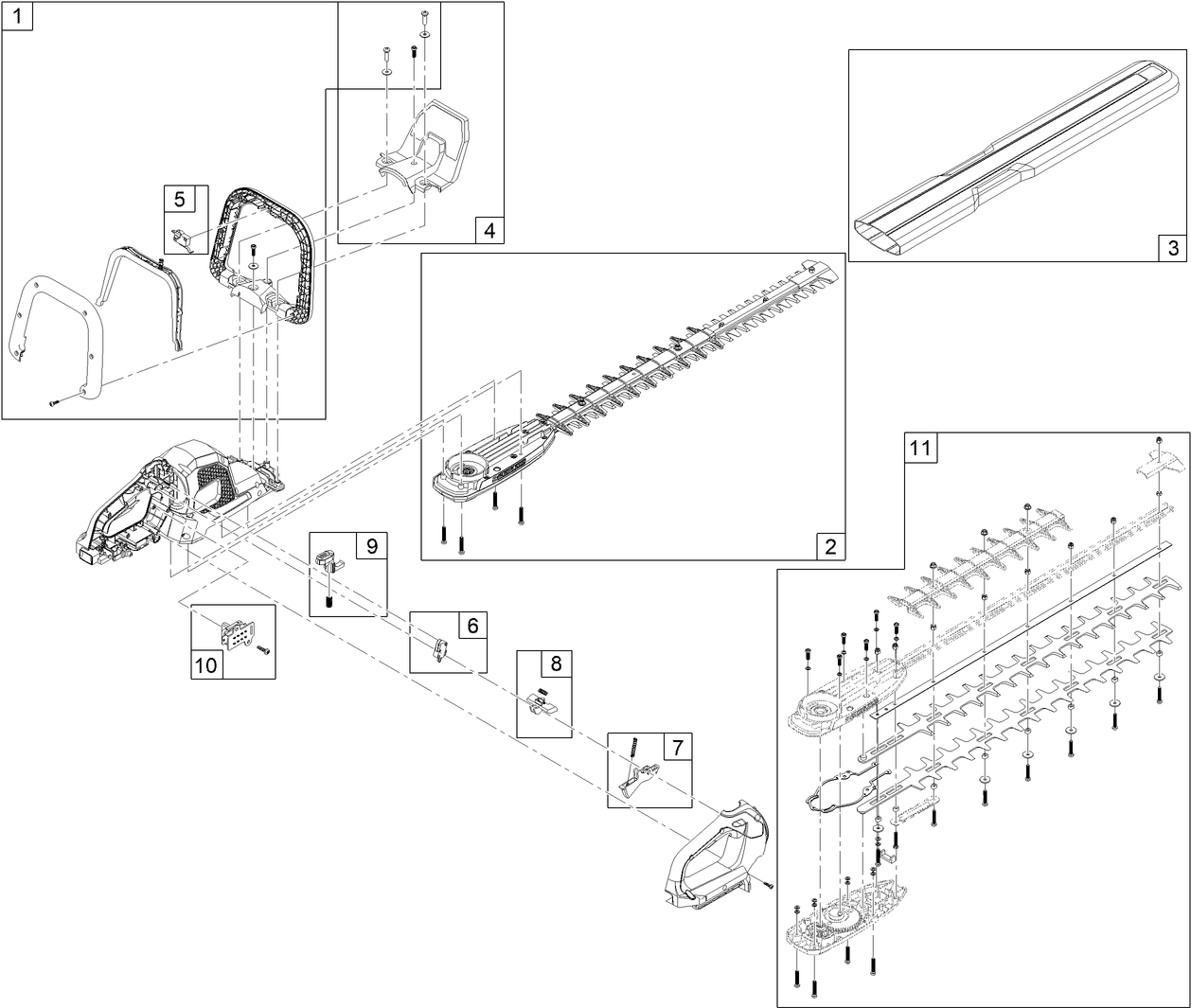 1
4
5
3
2
11
9
6
10
8
7