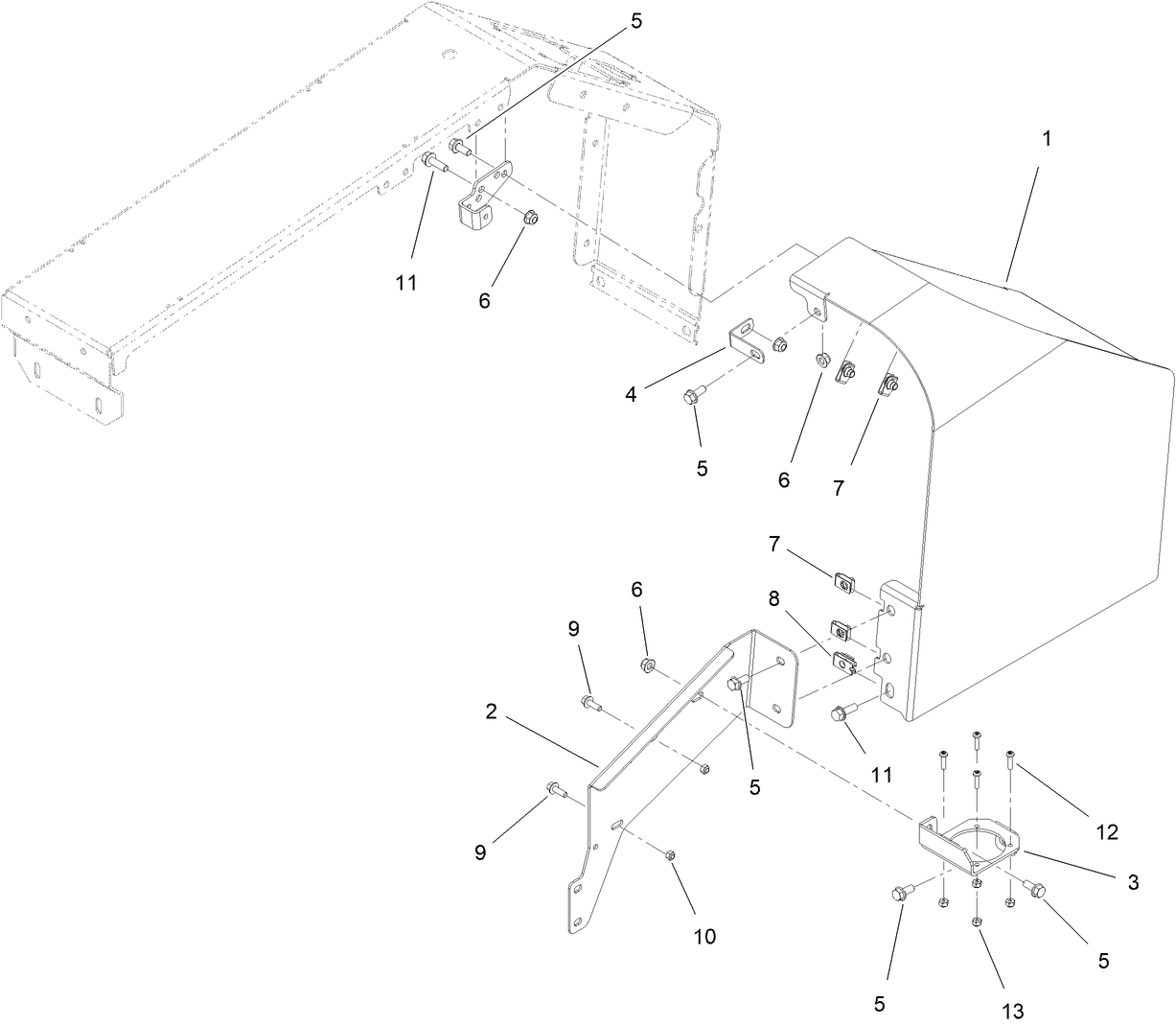 5
1
11
6
4
5
6
7
7
6
8
9
2
5
11
12
9
3
10
5
5
13