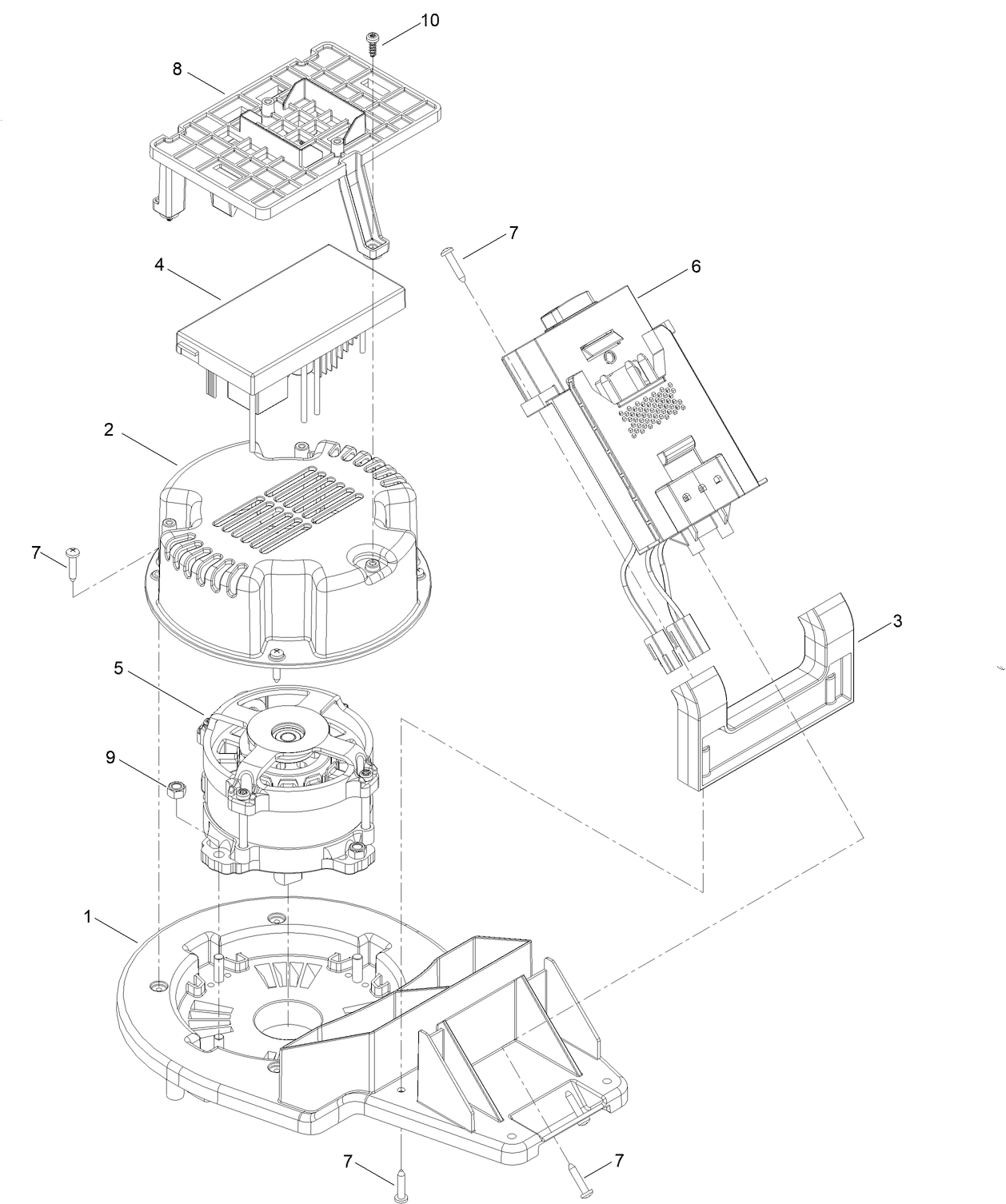 10
8
7
4
6
2
7
3
5
9
1
7
7