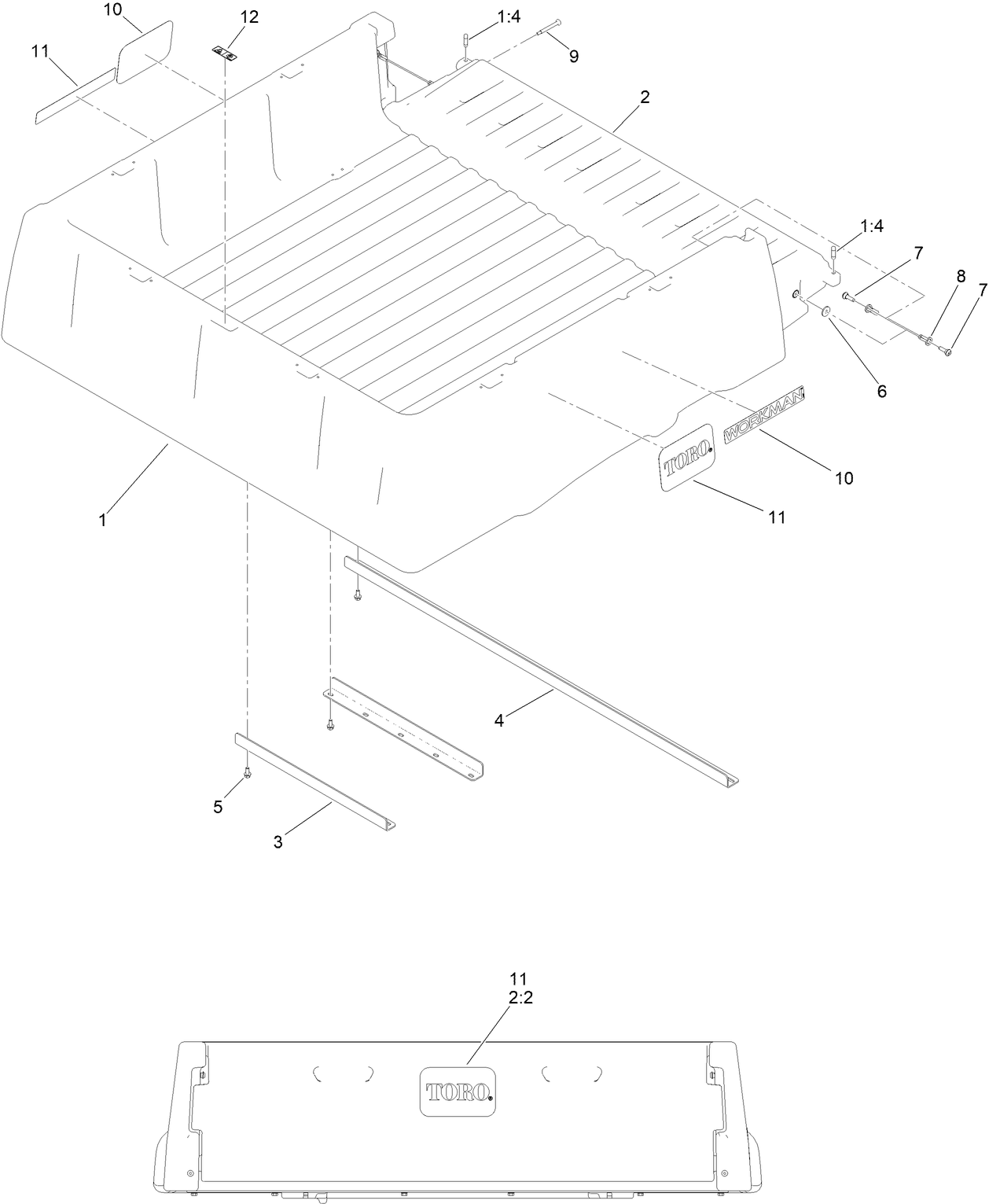 10
12
1:4
11
9
2
1:4
7
8
7
6
WORKMAN
TORO
10
11
1
4
5
3
11
2:2
TORO