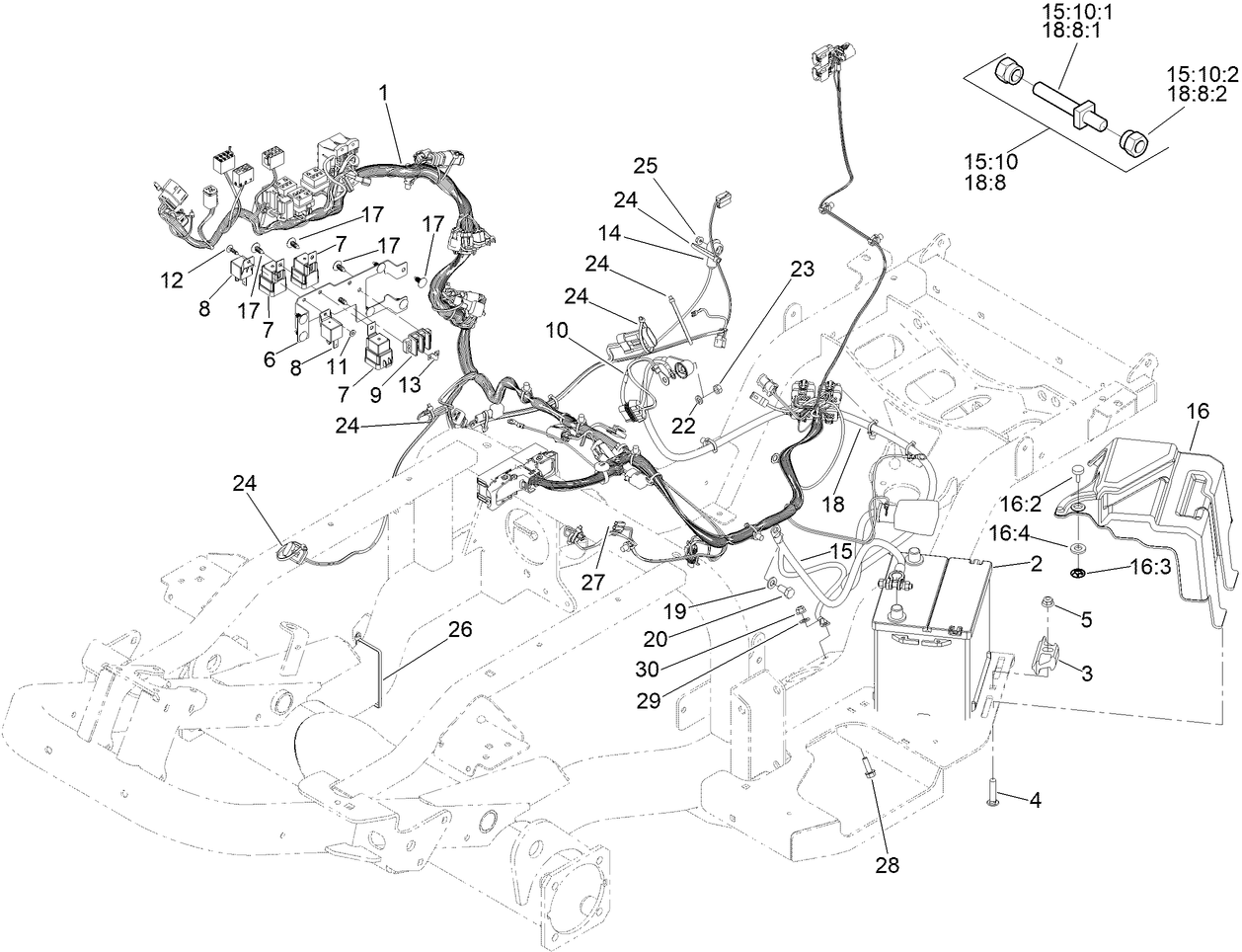 15:10:1
18:8:1

15:10:2
18:8:2

15:10
18:8

1

25
24
14
24
24
23
10
22
17
17
7
17
12
8
17
7
6
8
11
7
9
13
24
24
18
16
16:2
16:4
16:3
15
2
27
19
20
30
29
5
3
26
4
28