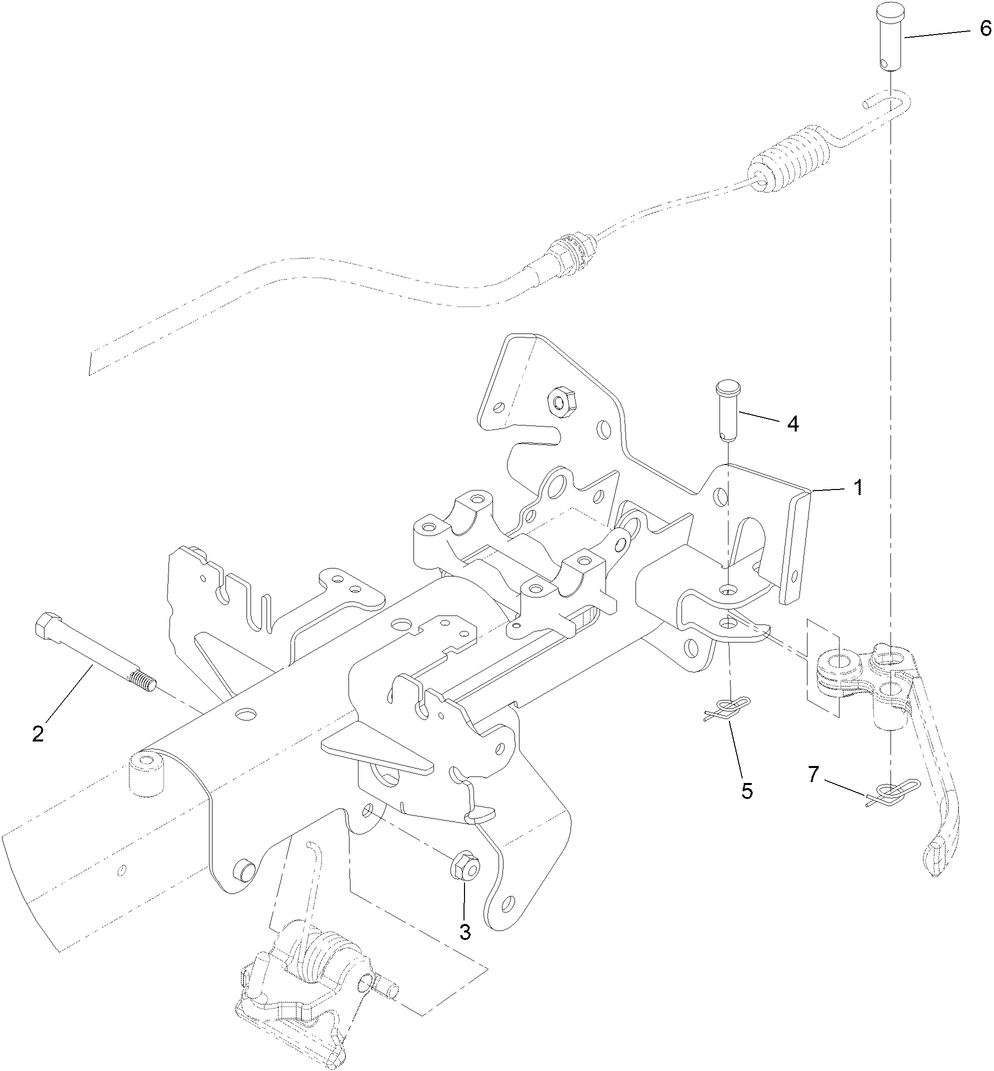 6
4
1
2
5
7
3