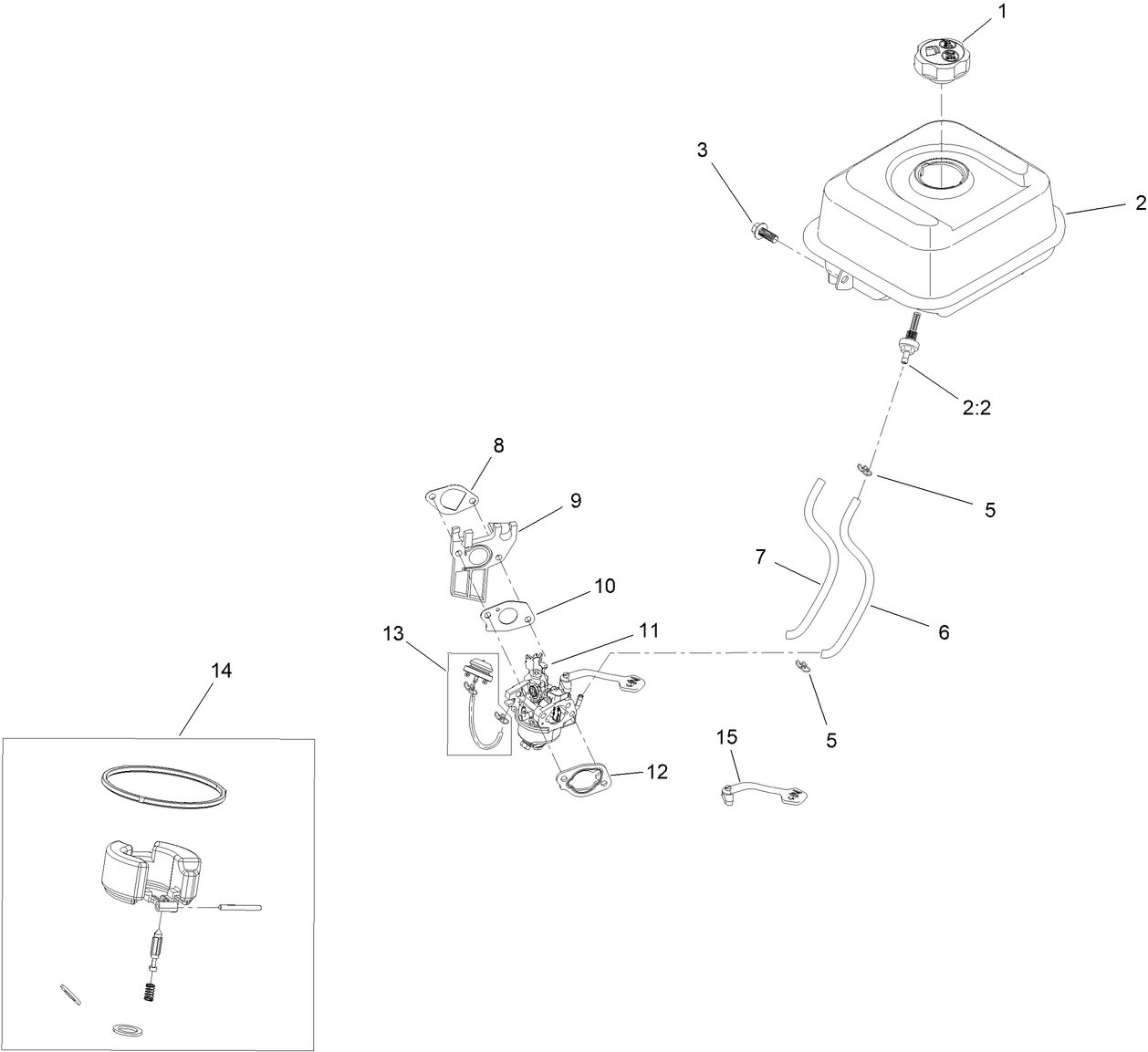 1
3
2
2:2
8
9
5
7
10
6
13
11
14
5
15
12