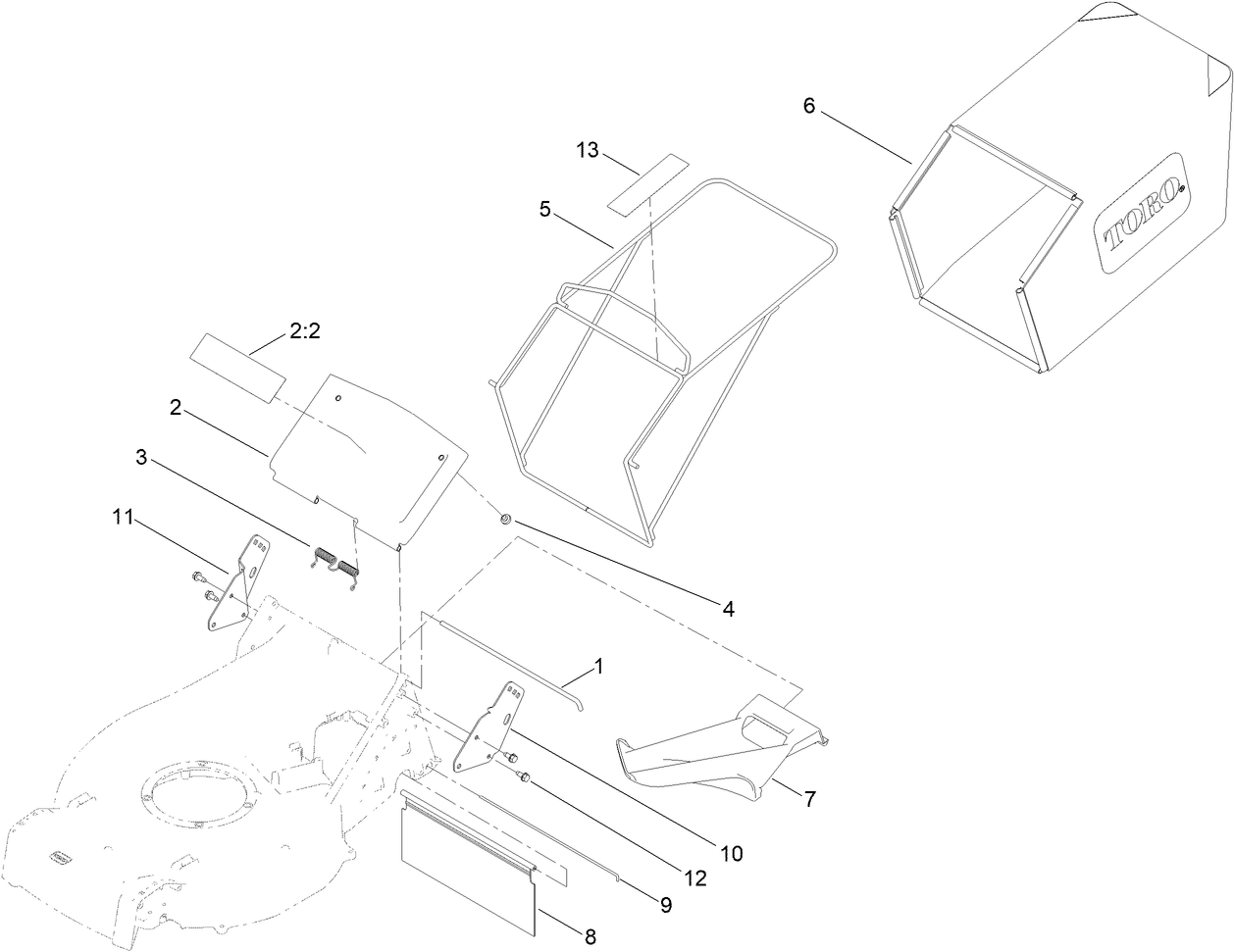 6
13
5
TORO
2:2
2
3
11
4
1
7
10
12
9
8