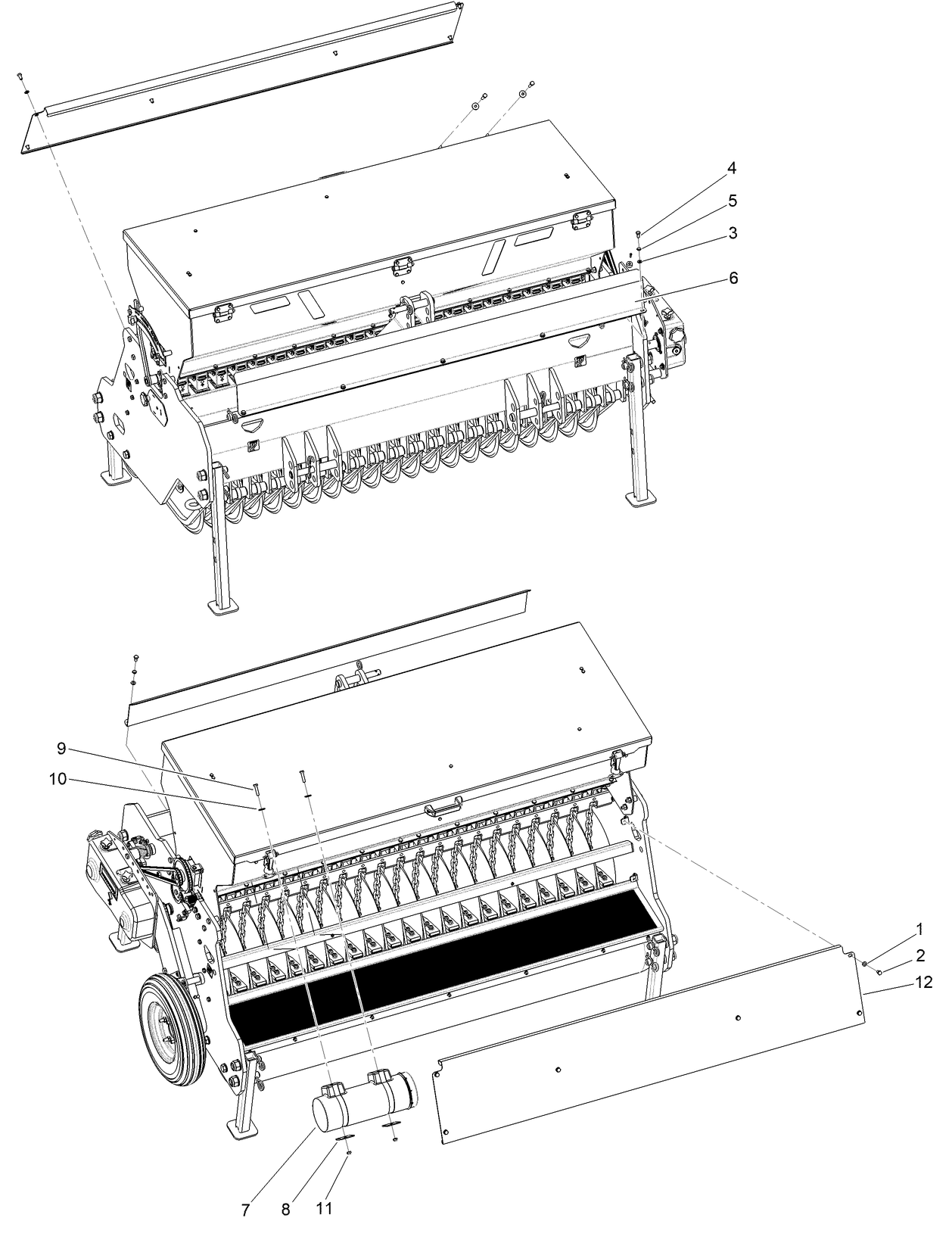 4
5
3
6
9
10
1
2
12
7
8
11