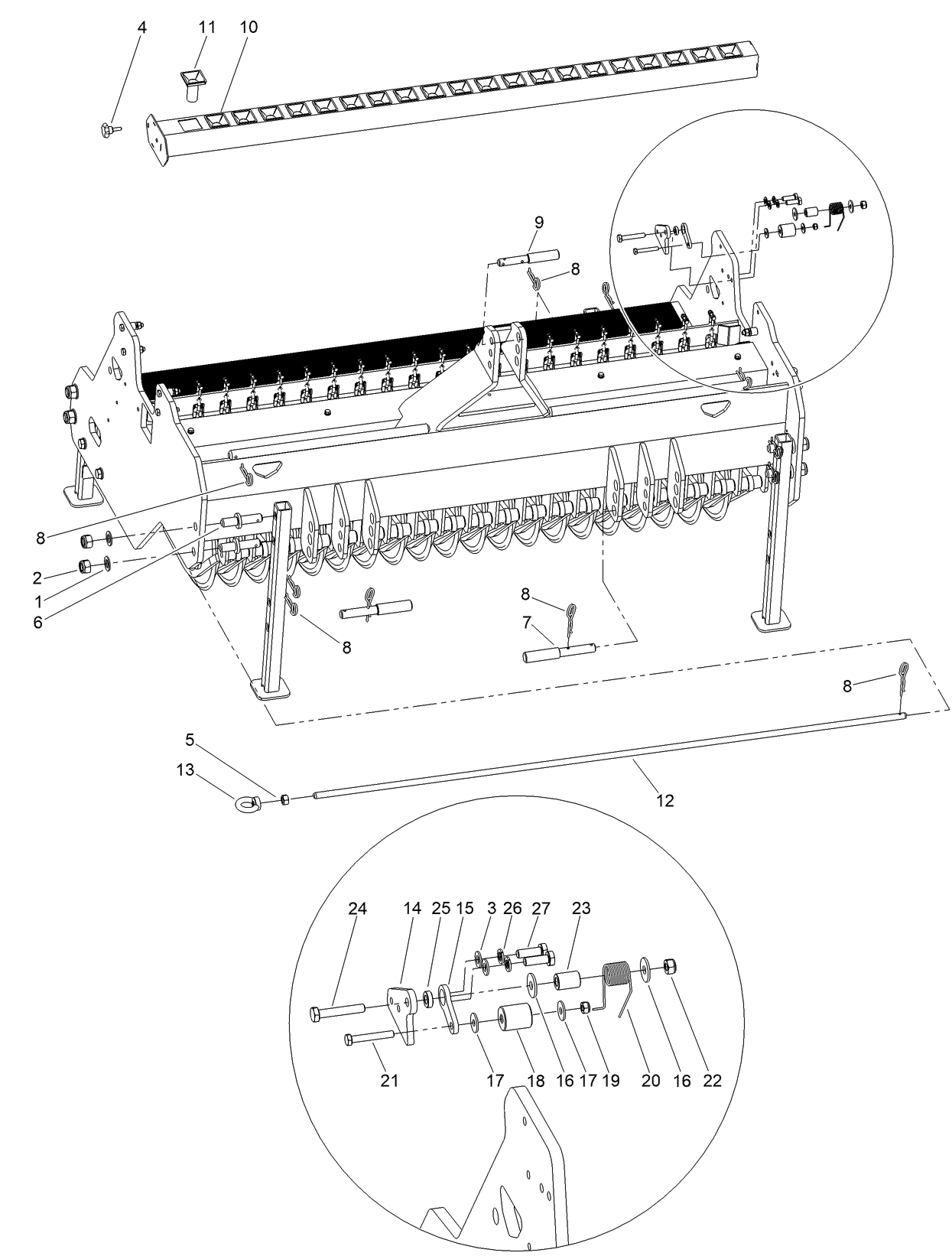 4
11
10
9
8
8
2
1
6
8
8
7
8
5
13
12
24
14
25
15
3
26
27
23
21
17
18
16
17
19
20
16
22