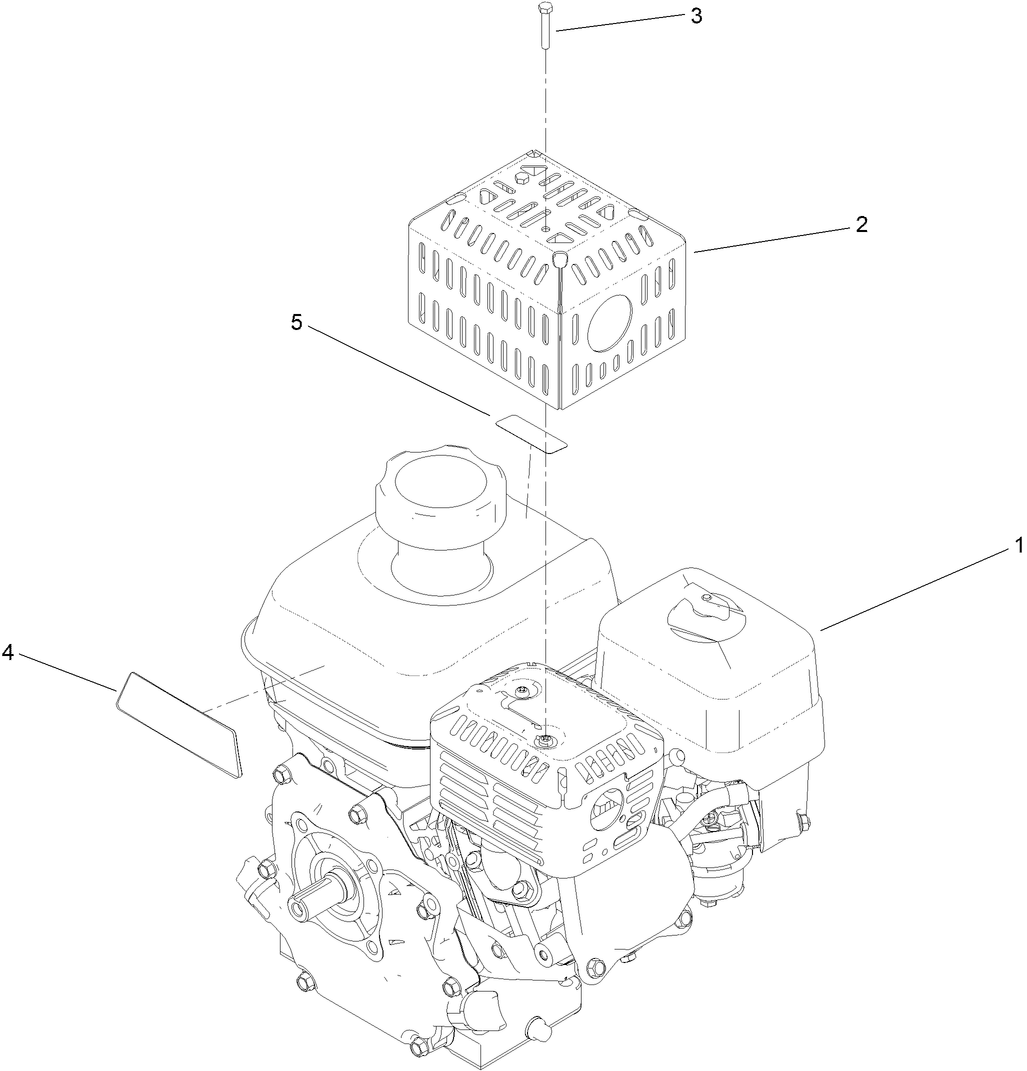 3

2

5

1

4