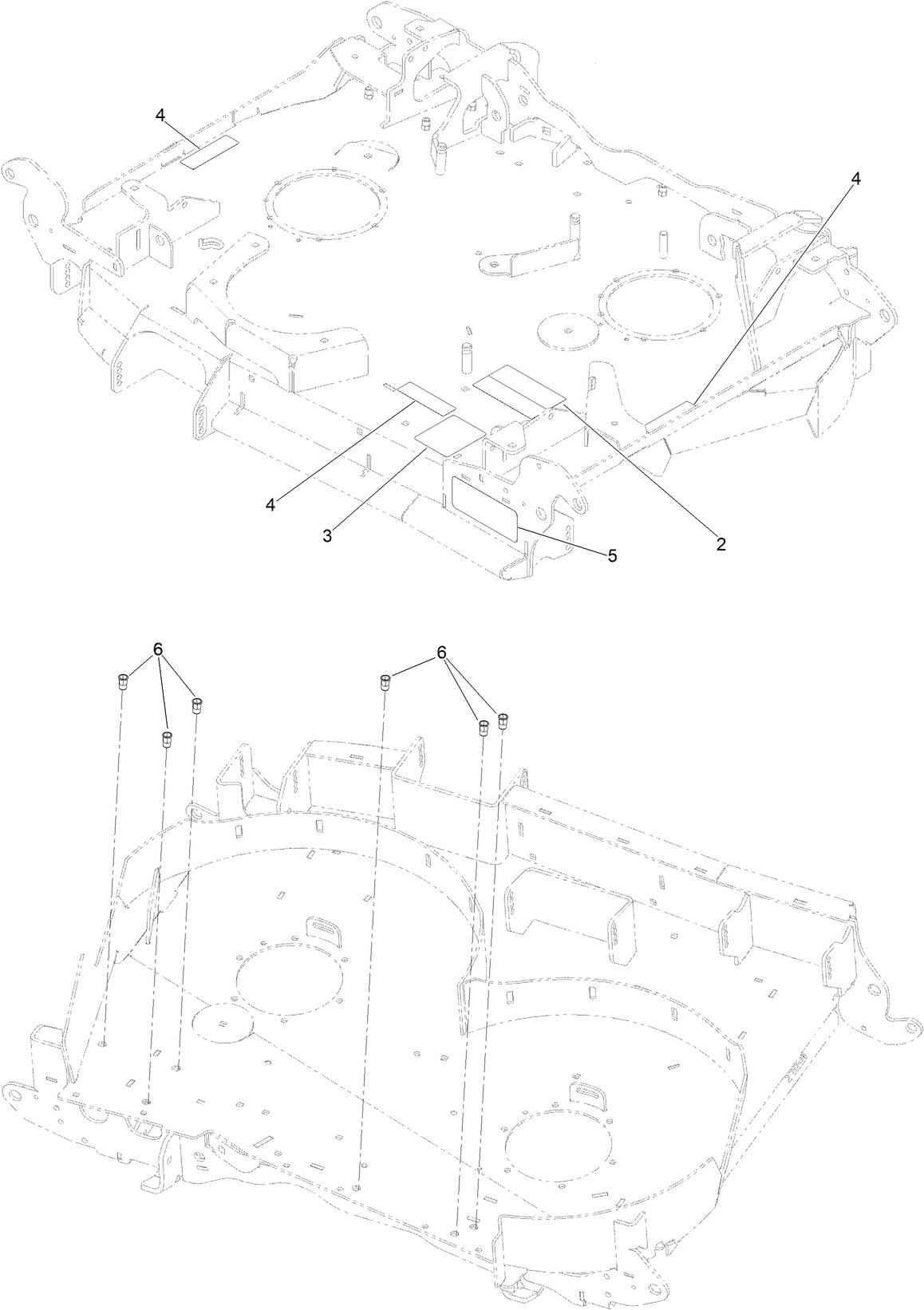 4
4
4
3
5
2
6
6