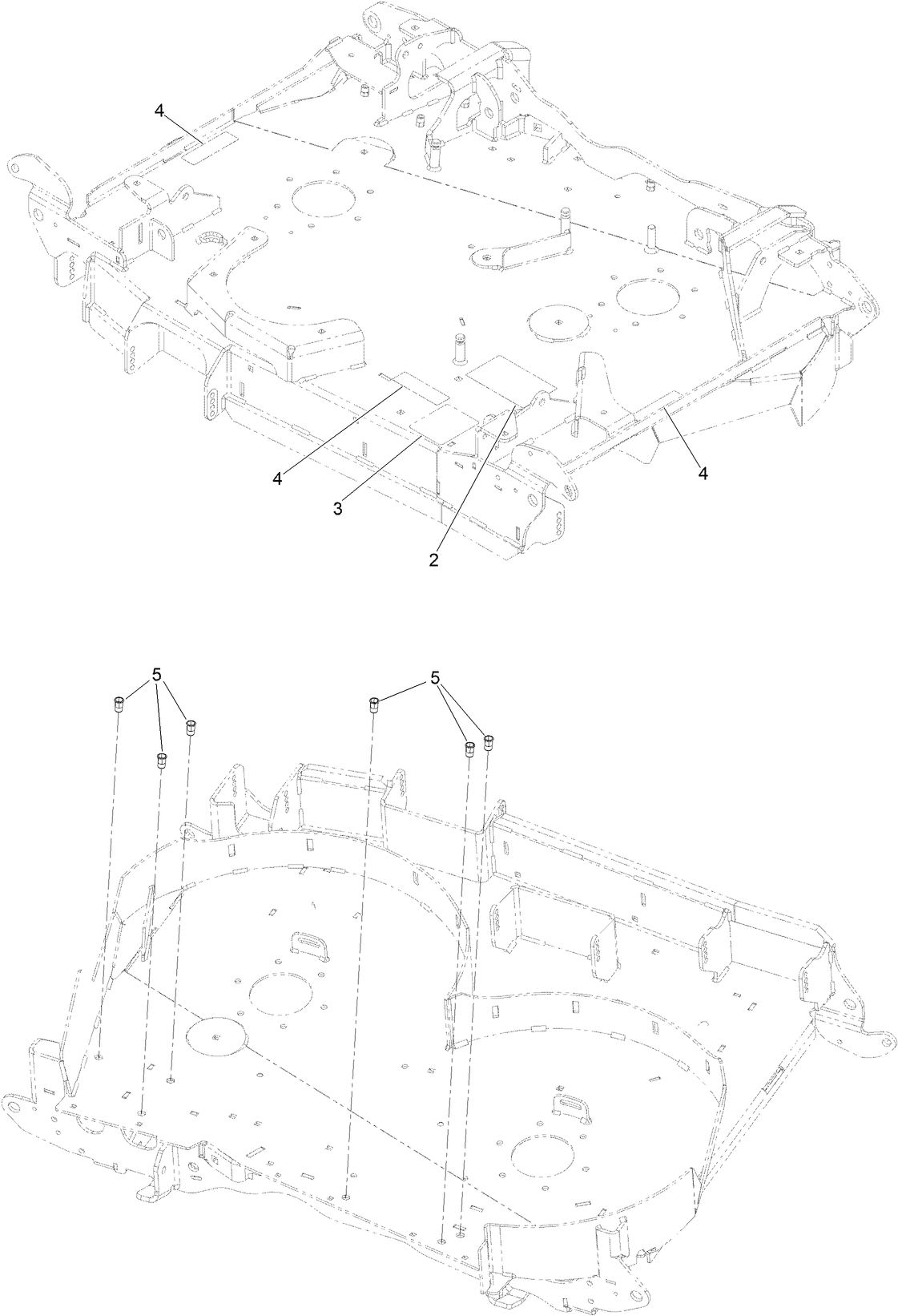 4
4
3
2
4
5
5