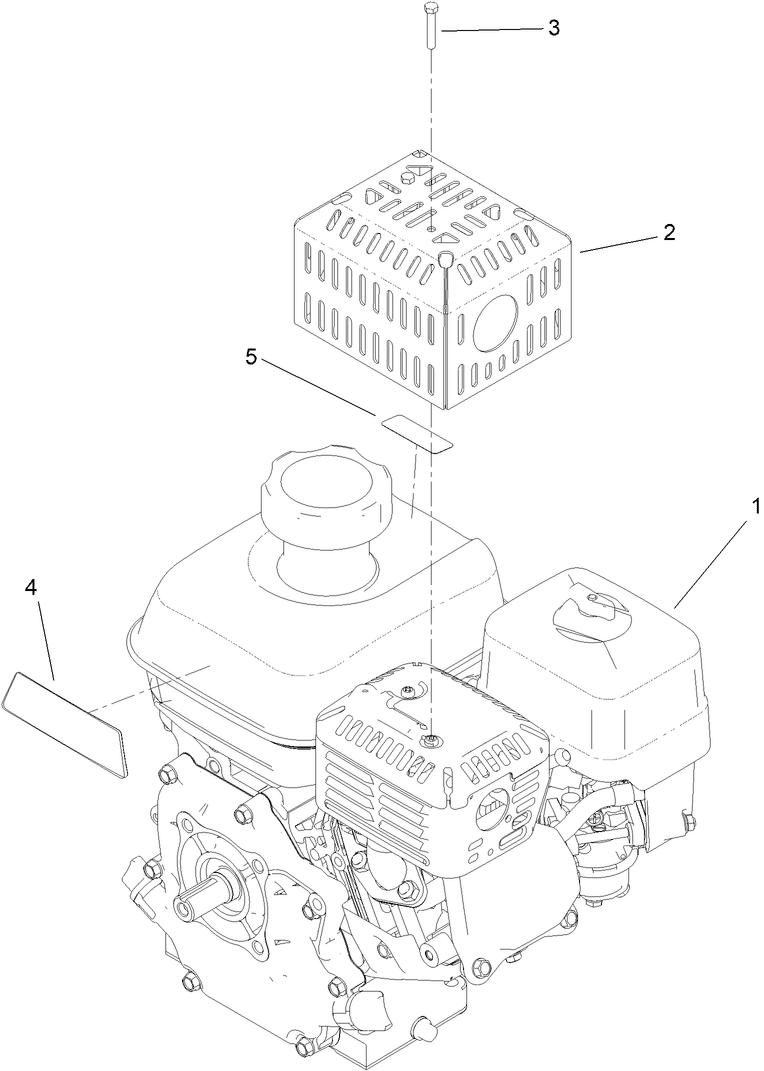 3

2

5

1

4