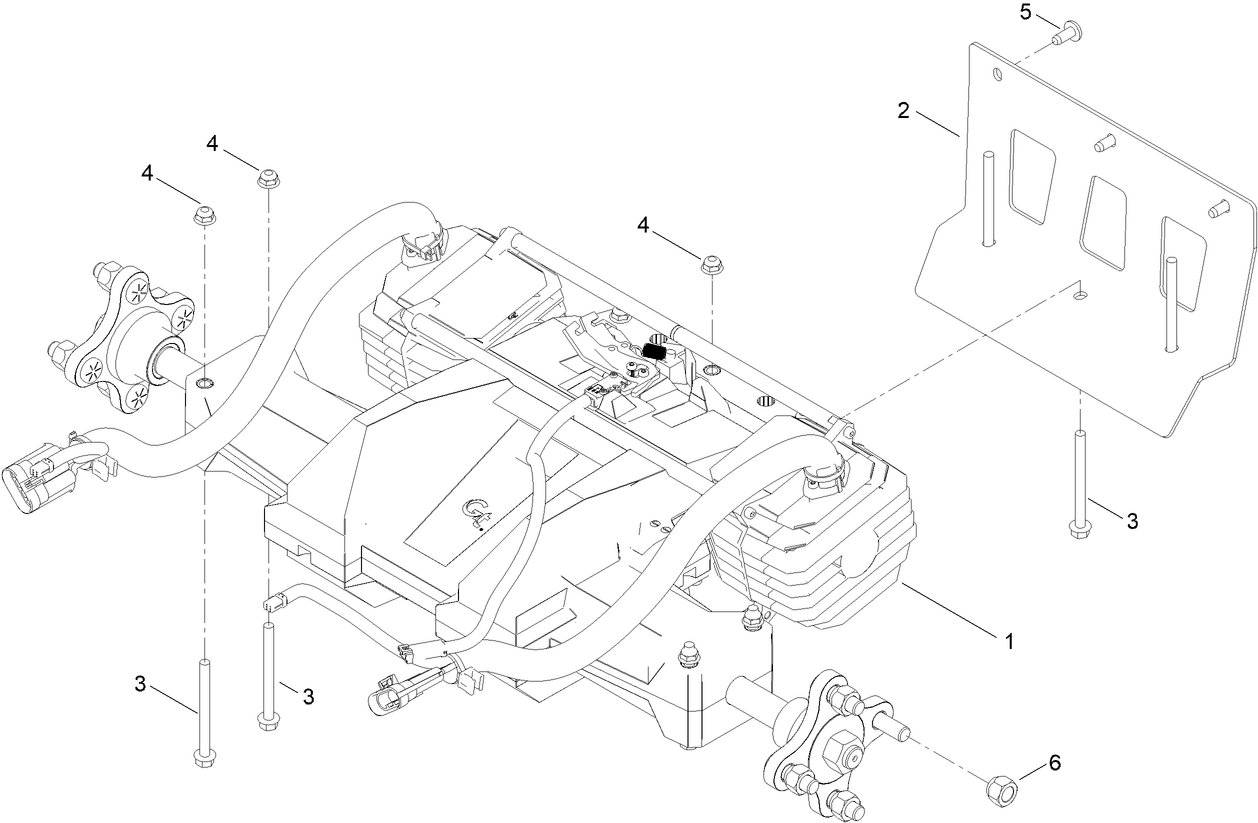 5
2
4
4
4
3
1
3
3
6