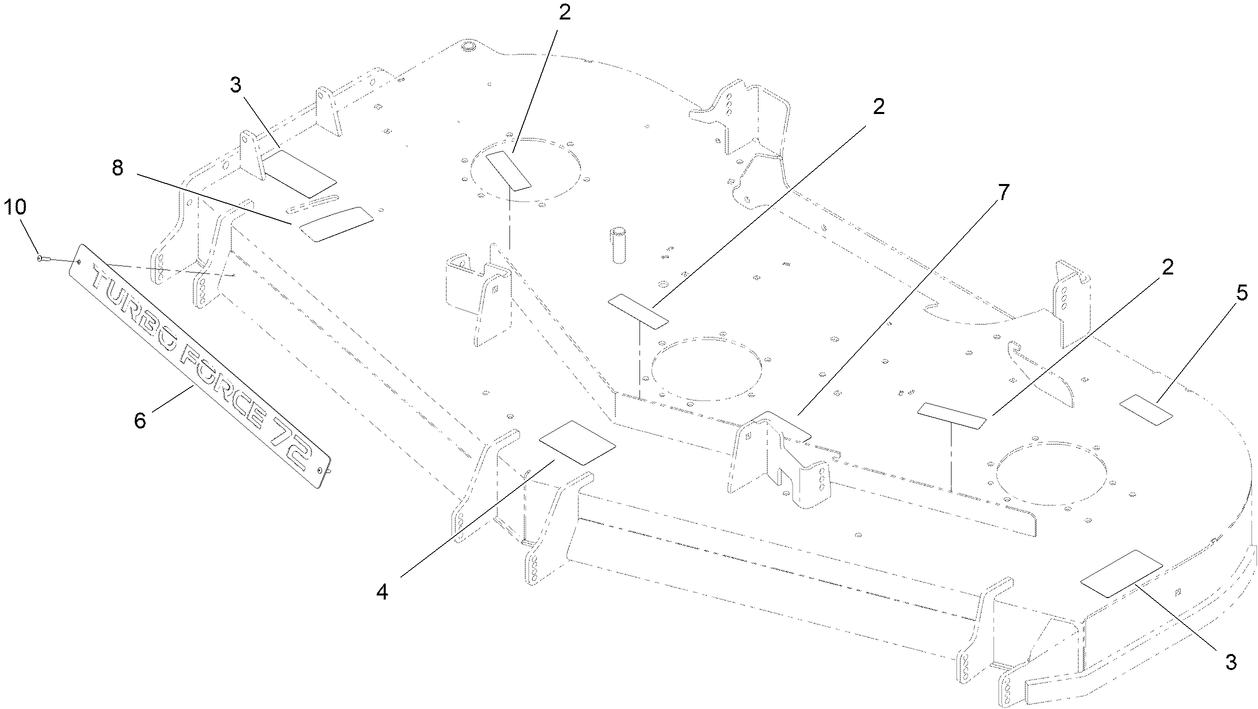 2
3
2
8
7
10
2
5
TURBO FORCE 72
6
4
3