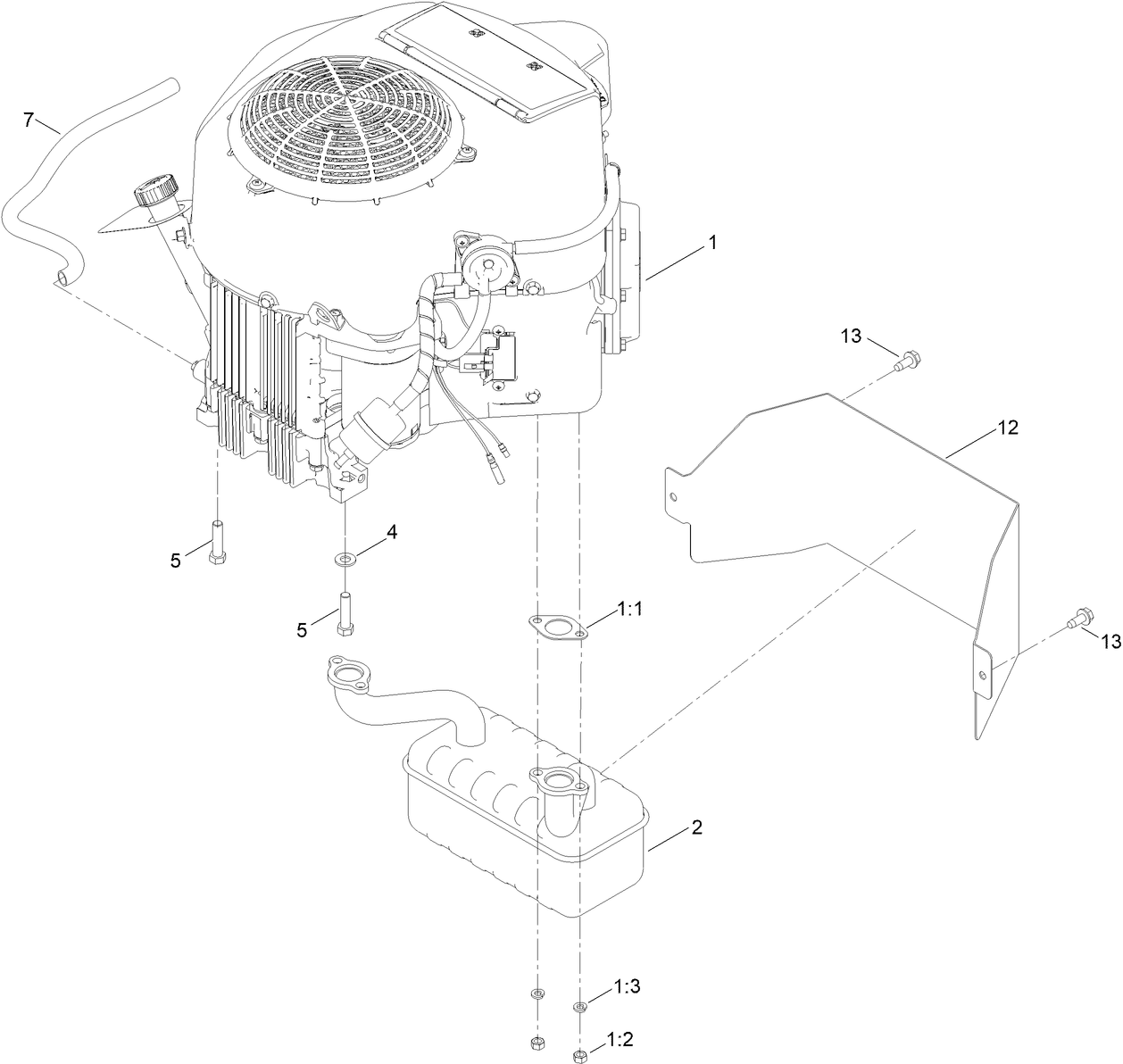 7
1
13
12
5
4
5
1:1
13
2
1:3
1:2