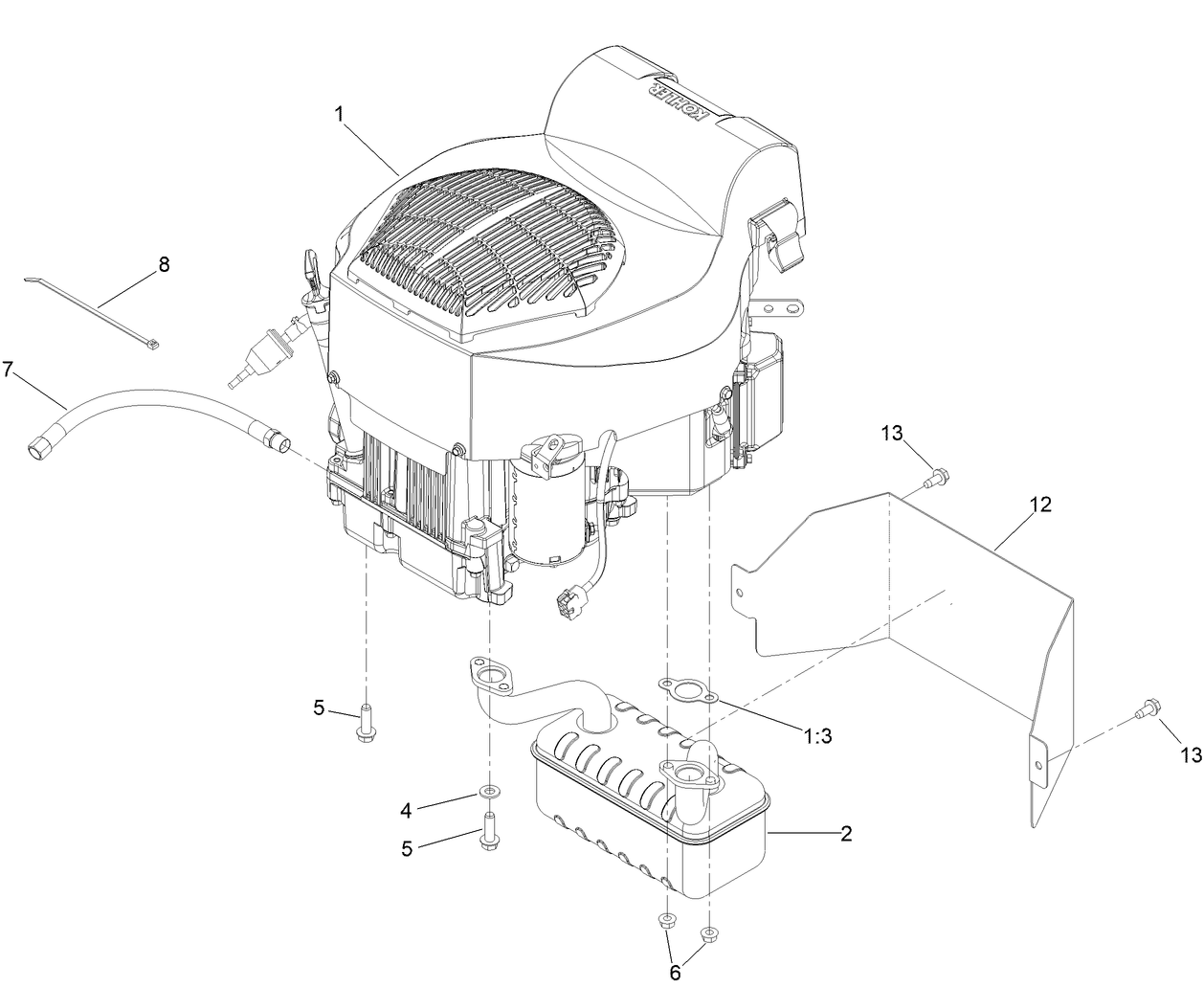 KOHLER
1
8
7
13
12
5
1:3
13
4
5
2
6