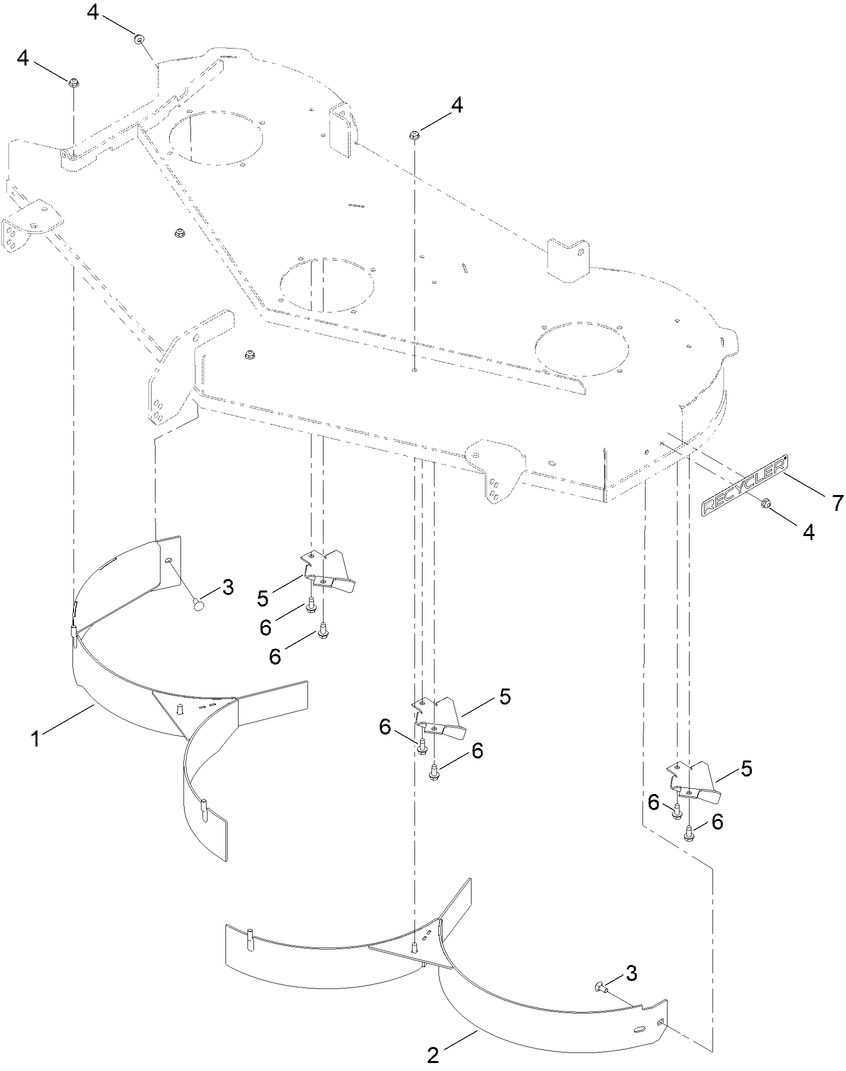 4
4
4
RECYCLER
7
4
3
5
6
6
1
5
6
6
5
6
6
3
2