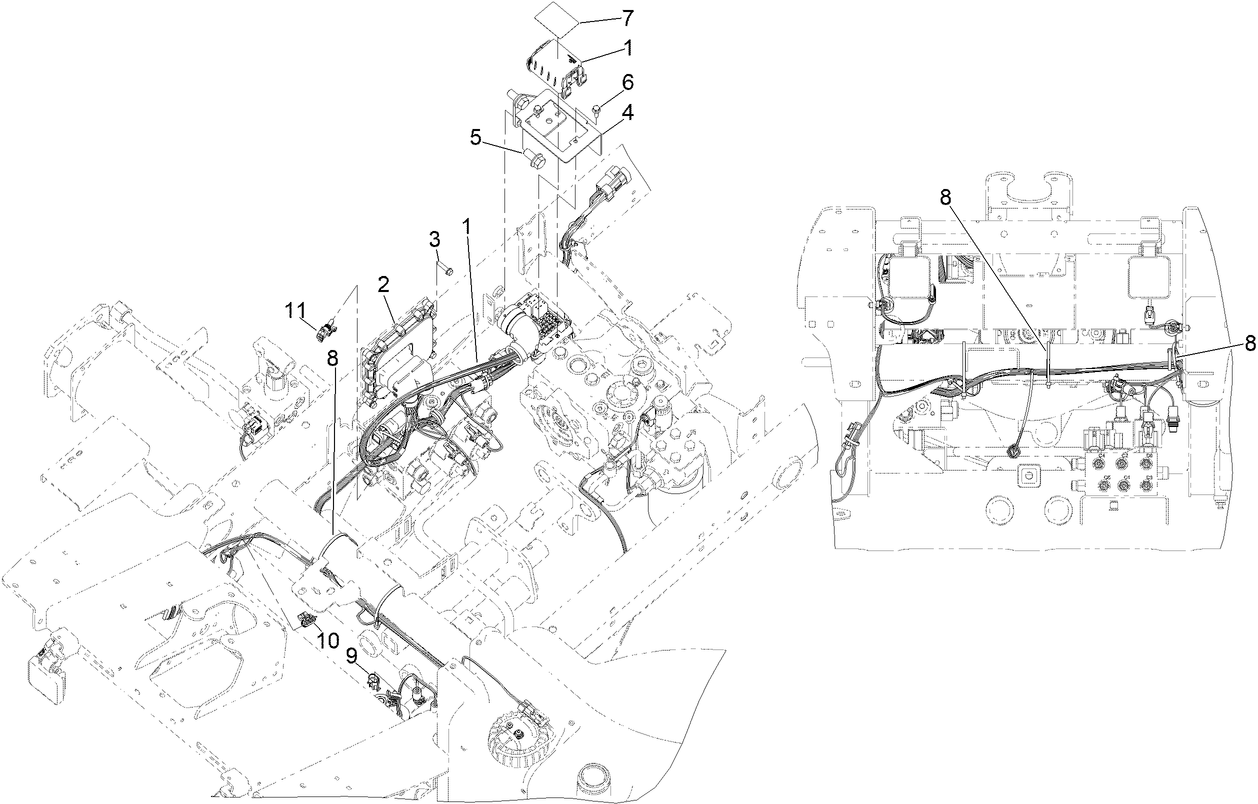 7
1
6
4
5
3
1
2
11
8
10
9
8
8