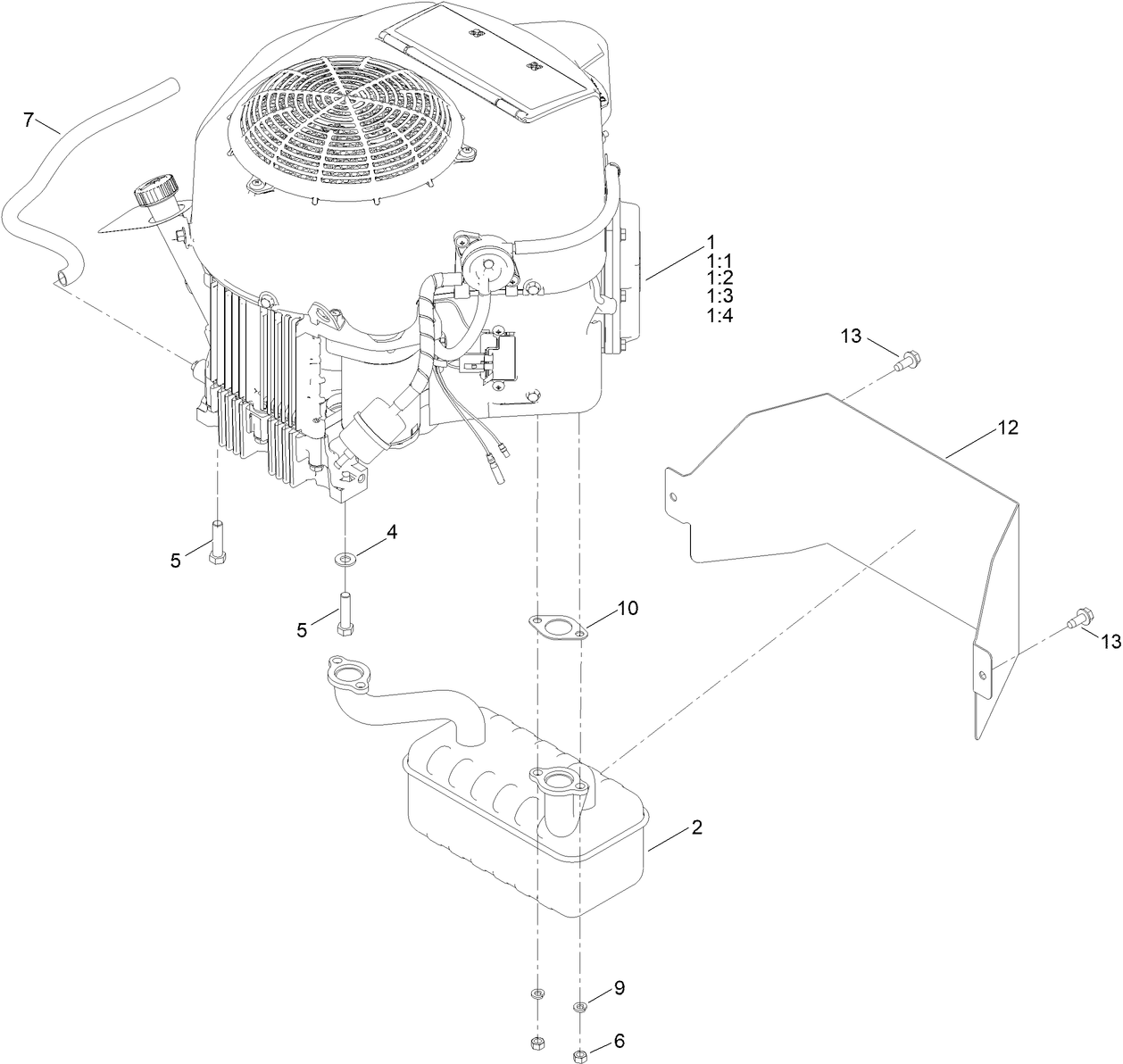 7

1
1:1
1:2
1:3
1:4

13

12

5

4

5

10

13

2

9

6