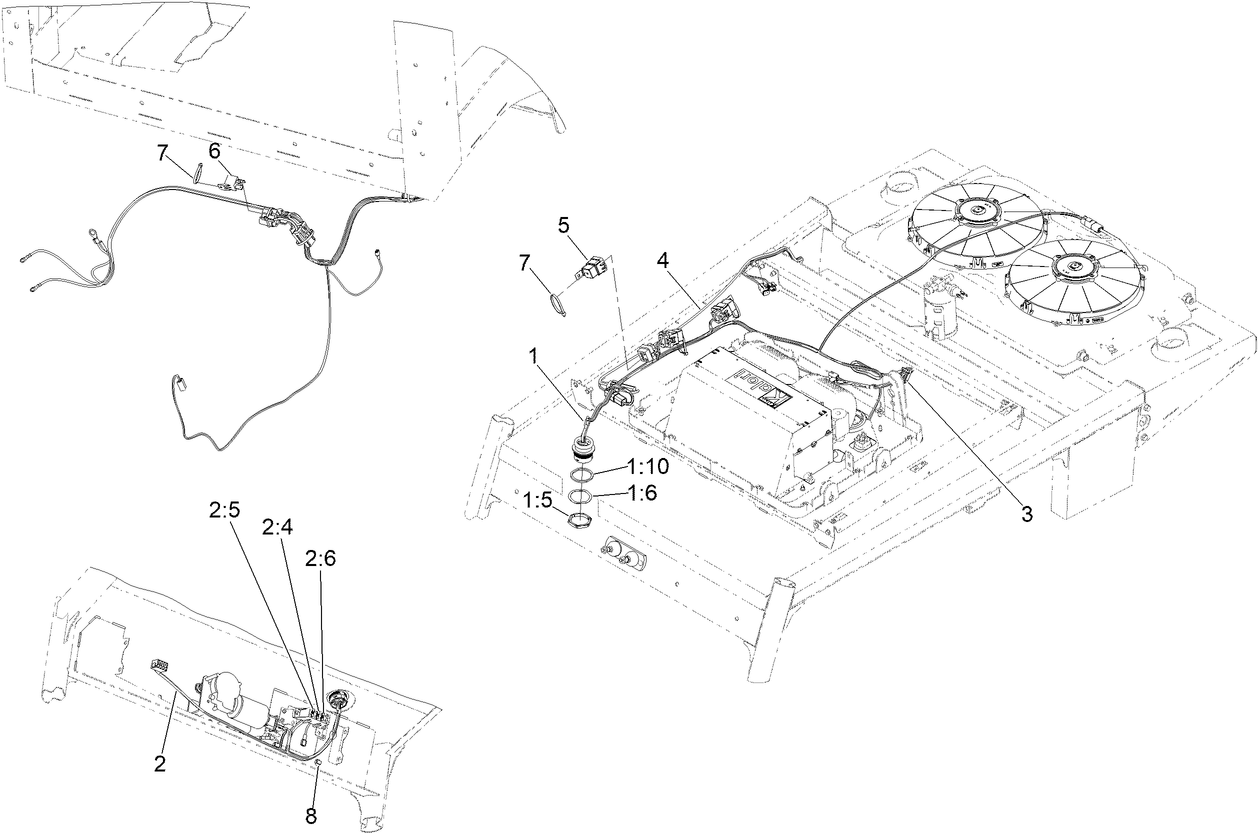 7
6
5
7
4
1
1:10
1:6
1:5
3
2:5
2:4
2:6
2
8