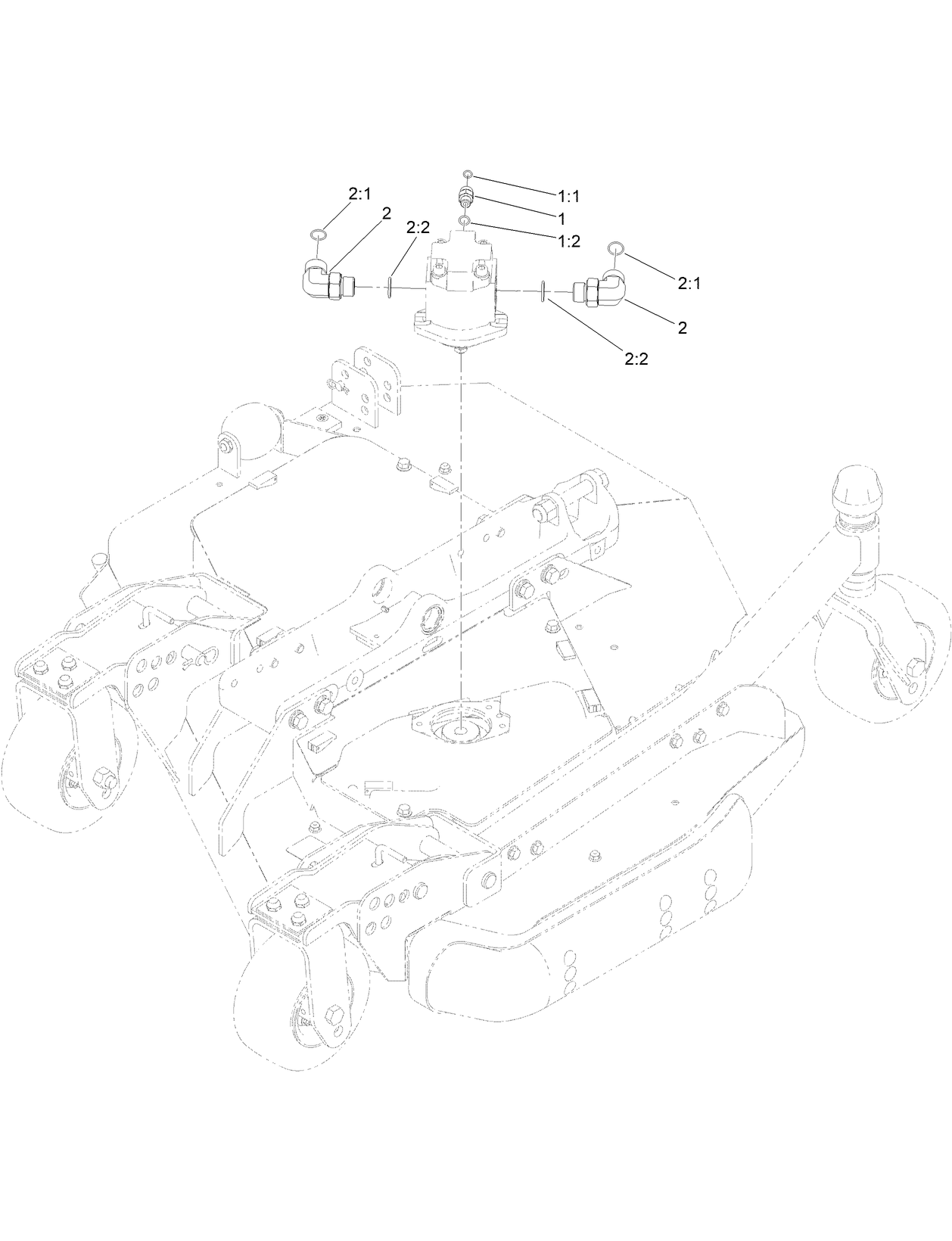 2:1
2
2:2
1:1
1
1:2
2:1
2
2:2